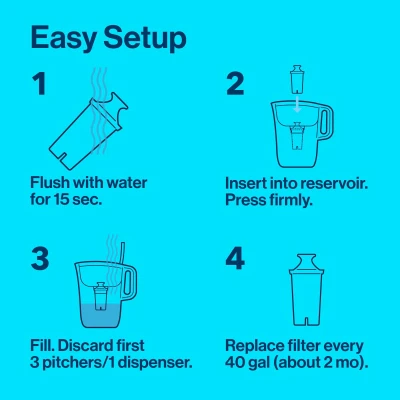 Easy Setup

1

Flush with water for 15 sec.

2

Insert into reservoir. Press firmly.

3

Fill. Discard first 3 pitchers/1 dispenser.

4

Replace filter every 40 gal (about 2 mo).