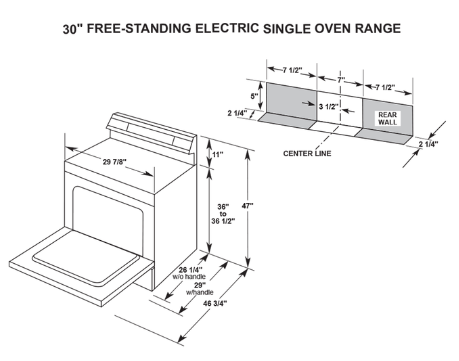 30" FREE-STANDING ELECTRIC SINGLE OVEN RANGE

7 1/2"
7"
7 1/2"
5"
3 1/2"
2 1/4"
REAR WALL
2 1/4"
CENTER LINE

29 7/8"
11"
36" to 36 1/2"
47"
26 1/4" w/o handle
29" w/handle
46 3/4"