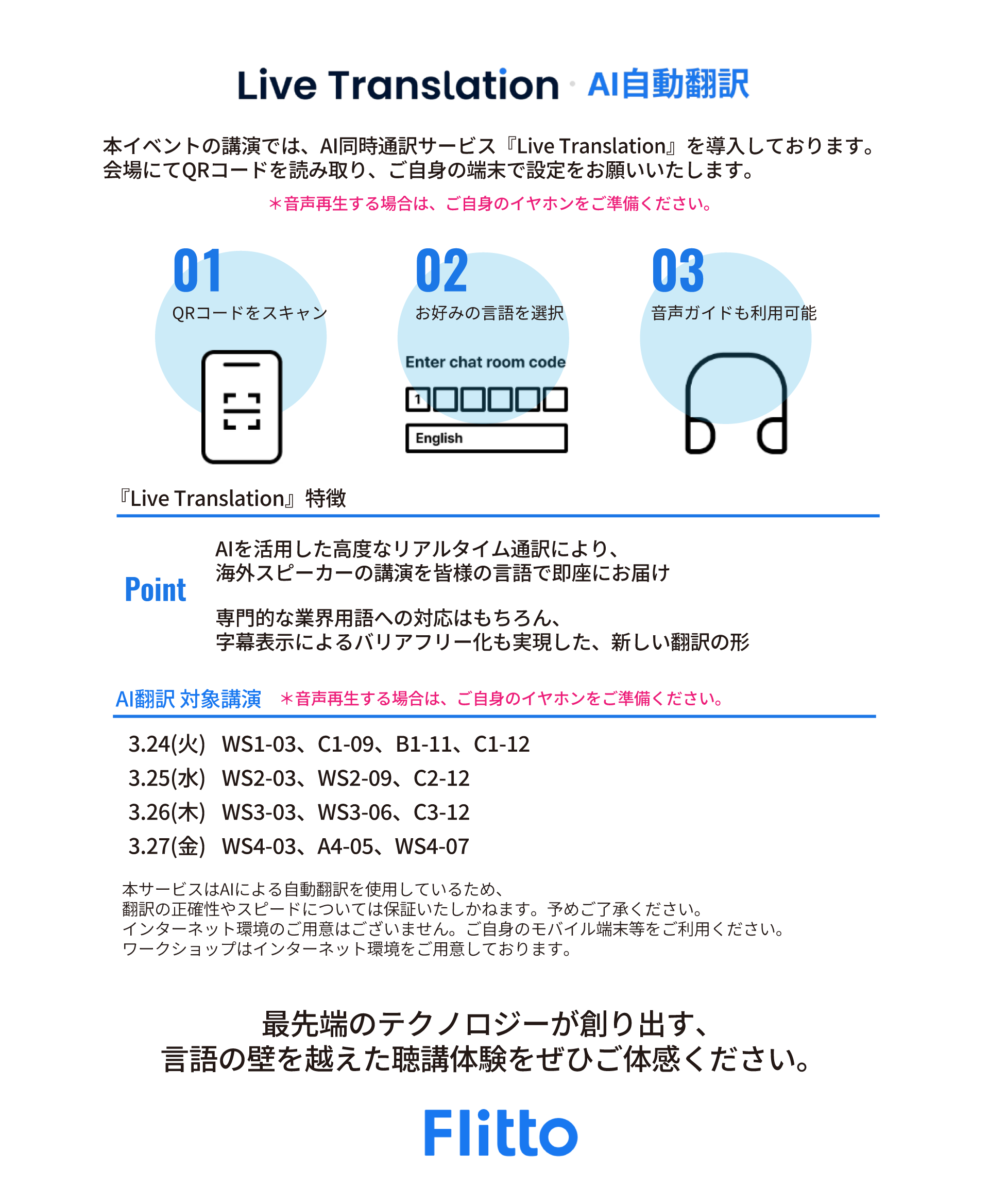 Live Translation · AI自動翻訳

本イベントの講演では、AI同時通訳サービス『Live Translation』を導入しております。
会場にてQRコードを読み取り、ご自身の端末で設定をお願いいたします。

＊音声再生する場合は、ご自身のイヤホンをご準備ください。

01
QRコードをスキャン

02
お好みの言語を選択

Enter chat room code
1
English

03
音声ガイドも利用可能

『Live Translation』特徴

Point

AIを活用した高度なリアルタイム通訳により、
海外スピーカーの講演を皆様の言語で即座にお届け

専門的な業界用語への対応はもちろん、
字幕表示によるバリアフリー化も実現した、新しい翻訳の形

AI翻訳 対象講演 ＊音声再生する場合は、ご自身のイヤホンをご準備ください。

3.24(火) WS1-03、C1-09、B1-11、C1-12
3.25(水) WS2-03、WS2-09、C2-12
3.26(木) WS3-03、WS3-06、C3-12
3.27(金) WS4-03、A4-05、WS4-07

本サービスはAIによる自動翻訳を使用しているため、
翻訳の正確性やスピードについては保証いたしかねます。予めご了承ください。
インターネット環境のご用意はございません。ご自身のモバイル端末等をご利用ください。
ワークショップはインターネット環境をご用意しております。

最先端のテクノロジーが創り出す、
言語の壁を越えた聴講体験をぜひご体感ください。

Flitto