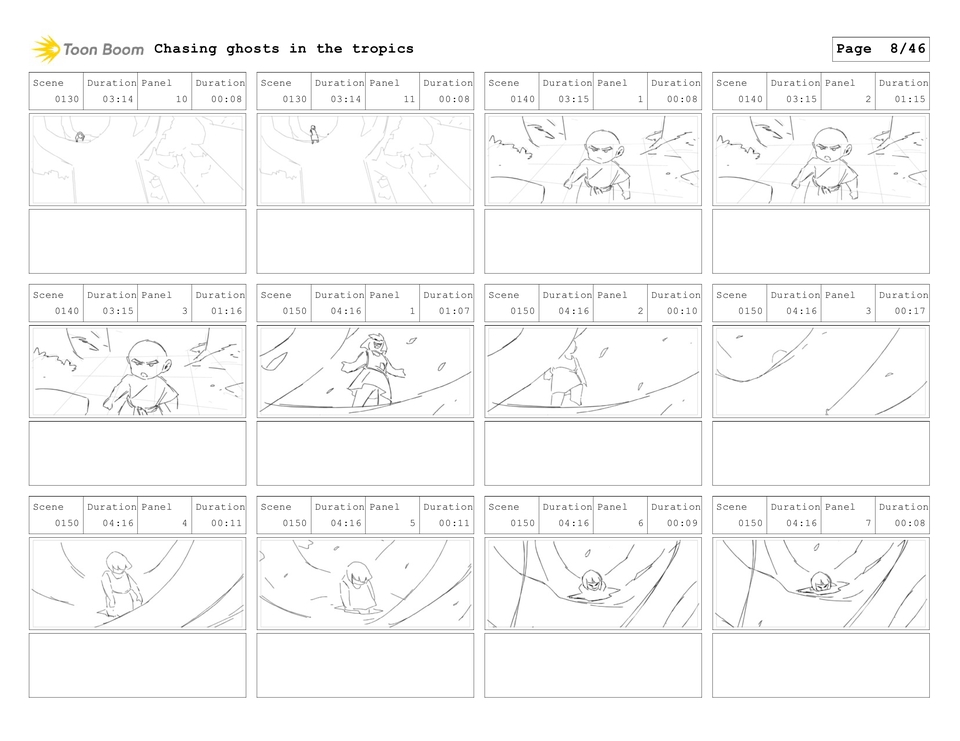 Toon Boom Chasing ghosts in the tropics

Page 8/46

| Scene | Duration | Panel | Duration |
|---|---|---|---|
| 0130 | 03:14 | 10 | 00:08 |

| Scene | Duration | Panel | Duration |
|---|---|---|---|
| 0130 | 03:14 | 11 | 00:08 |

| Scene | Duration | Panel | Duration |
|---|---|---|---|
| 0140 | 03:15 | 1 | 00:08 |

| Scene | Duration | Panel | Duration |
|---|---|---|---|
| 0140 | 03:15 | 2 | 01:15 |

| Scene | Duration | Panel | Duration |
|---|---|---|---|
| 0140 | 03:15 | 3 | 01:16 |

| Scene | Duration | Panel | Duration |
|---|---|---|---|
| 0150 | 04:16 | 1 | 01:07 |

| Scene | Duration | Panel | Duration |
|---|---|---|---|
| 0150 | 04:16 | 2 | 00:10 |

| Scene | Duration | Panel | Duration |
|---|---|---|---|
| 0150 | 04:16 | 3 | 00:17 |

| Scene | Duration | Panel | Duration |
|---|---|---|---|
| 0150 | 04:16 | 4 | 00:11 |

| Scene | Duration | Panel | Duration |
|---|---|---|---|
| 0150 | 04:16 | 5 | 00:11 |

| Scene | Duration | Panel | Duration |
|---|---|---|---|
| 0150 | 04:16 | 6 | 00:09 |

| Scene | Duration | Panel | Duration |
|---|---|---|---|
| 0150 | 04:16 | 7 | 00:08 |