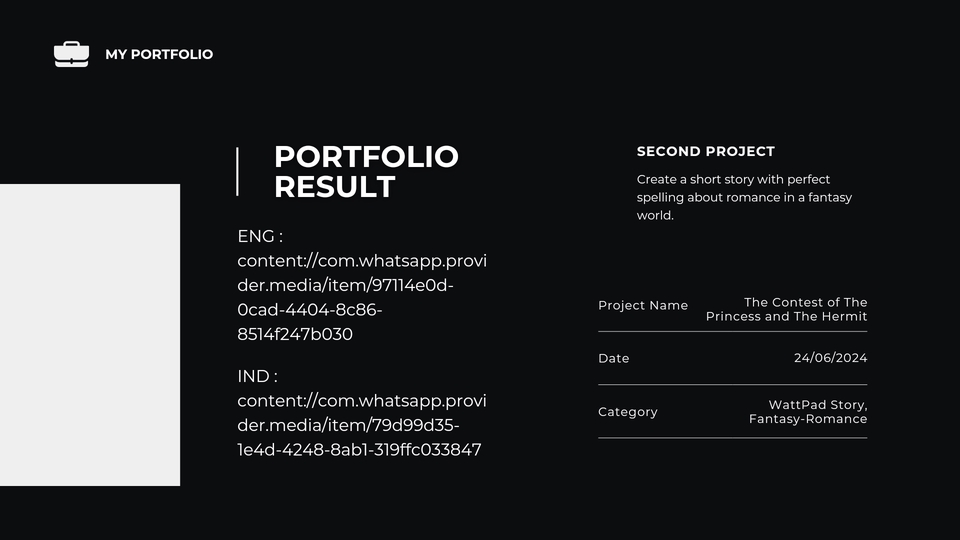 MY PORTFOLIO

PORTFOLIO RESULT

ENG : content://com.whatsapp.provider.media/item/97114e0d-0cad-4404-8c86-8514f247b030

IND : content://com.whatsapp.provider.media/item/79d99d35-1e4d-4248-8ab1-319ffc033847

SECOND PROJECT

Create a short story with perfect spelling about romance in a fantasy world.

Project Name
The Contest of The Princess and The Hermit

Date
24/06/2024

Category
WattPad Story, Fantasy-Romance