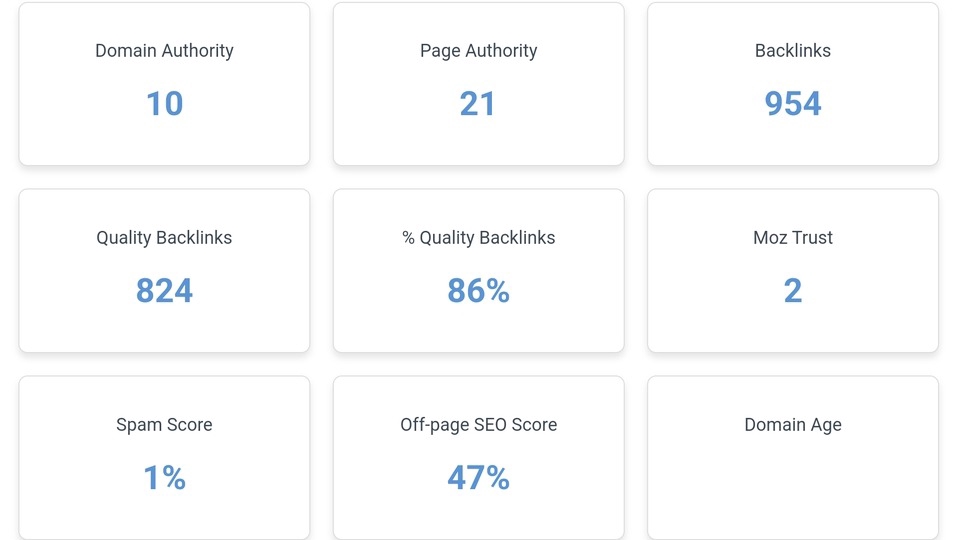 Domain Authority
10

Page Authority
21

Backlinks
954

Quality Backlinks
824

% Quality Backlinks
86%

Moz Trust
2

Spam Score
1%

Off-page SEO Score
47%

Domain Age