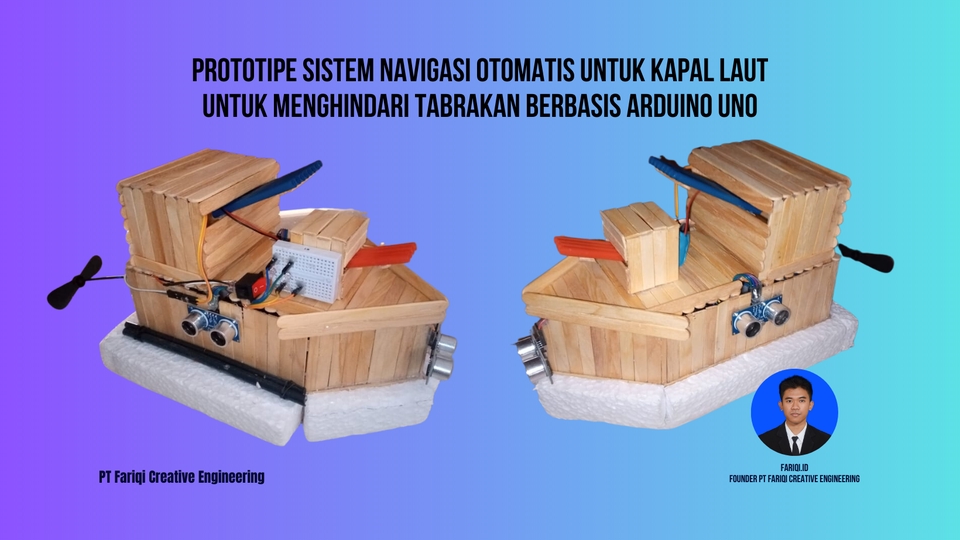 PROTOTIPE SISTEM NAVIGASI OTOMATIS UNTUK KAPAL LAUT UNTUK MENGHINDARI TABRAKAN BERBASIS ARDUINO UNO

PT Fariqi Creative Engineering

FARIQI.ID
FOUNDER PT FARIQI CREATIVE ENGINEERING