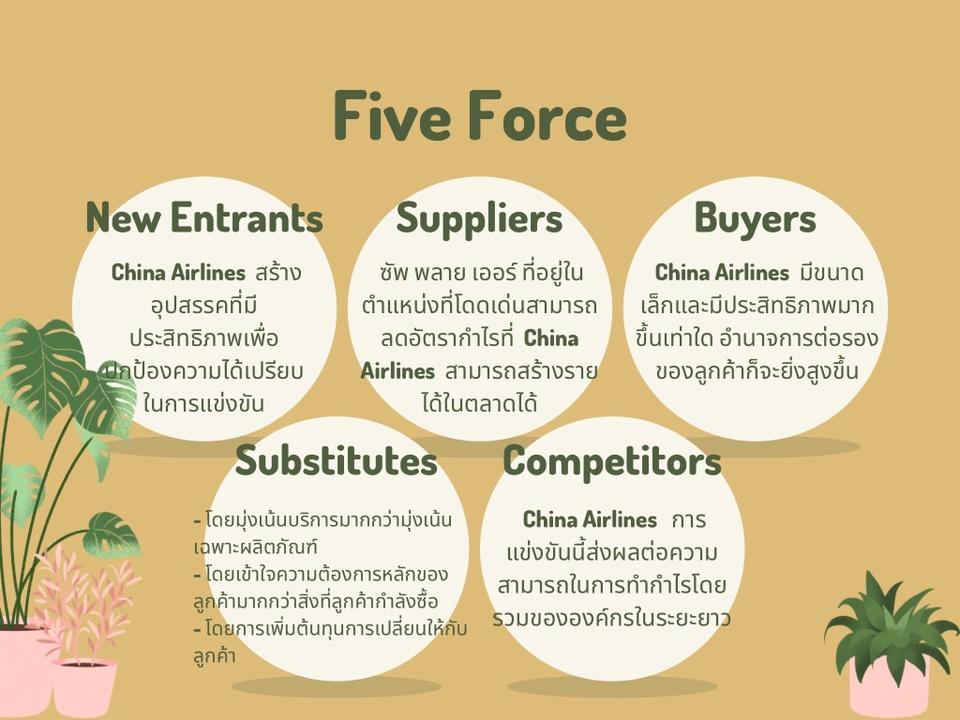 Five Force

New Entrants

China Airlines สร้างอุปสรรคที่มีประสิทธิภาพเพื่อปกป้องความได้เปรียบในการแข่งขัน

Suppliers

ซัพ พลาย เออร์ ที่อยู่ในตำแหน่งที่โดดเด่นสามารถลดอัตรากำไรที่ China Airlines สามารถสร้างรายได้ในตลาดได้

Buyers

China Airlines มีขนาดเล็กและมีประสิทธิภาพมากขึ้นเท่าใด อำนาจการต่อรองของลูกค้าก็จะยิ่งสูงขึ้น

Substitutes

- โดยมุ่งเน้นบริการมากกว่ามุ่งเน้นเฉพาะผลิตภัณฑ์
- โดยเข้าใจความต้องการหลักของลูกค้ามากกว่าสิ่งที่ลูกค้ากำลังซื้อ
- โดยการเพิ่มต้นทุนการเปลี่ยนให้กับลูกค้า

Competitors

China Airlines การแข่งขันนี้ส่งผลต่อความสามารถในการทำกำไรโดยรวมขององค์กรในระยะยาว