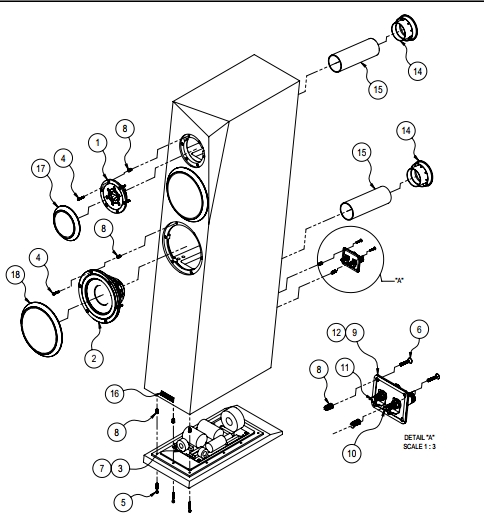 14
15
8
1
4
17
14
15
8
4
18
"A"
2
12
9
6
8
11
16
8
10
DETAIL "A"
SCALE 1 : 3
7
3
5