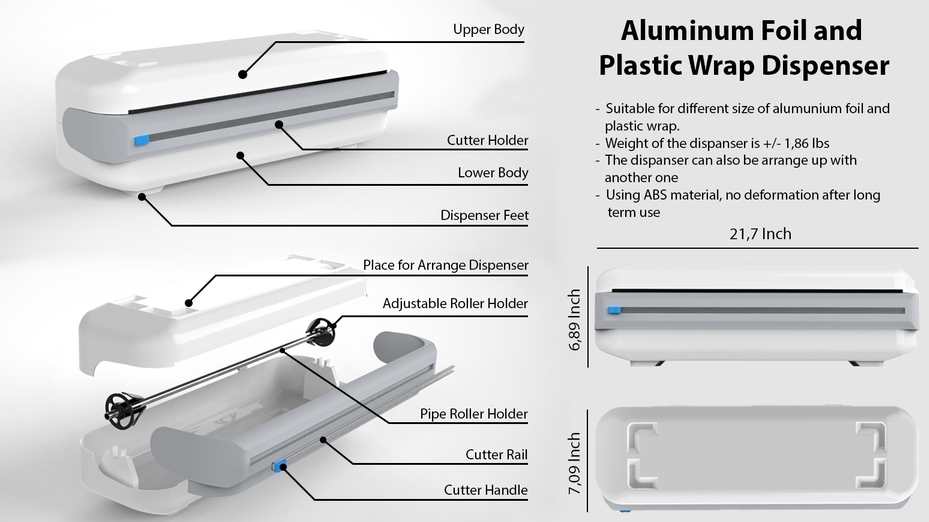 Upper Body

Cutter Holder

Lower Body

Dispenser Feet

Place for Arrange Dispenser

Adjustable Roller Holder

Pipe Roller Holder

Cutter Rail

Cutter Handle

Aluminum Foil and Plastic Wrap Dispenser

- Suitable for different size of alumunium foil and plastic wrap.
- Weight of the dispanser is +/- 1,86 lbs
- The dispanser can also be arrange up with another one
- Using ABS material, no deformation after long term use

21,7 Inch

6,89 Inch

7,09 Inch