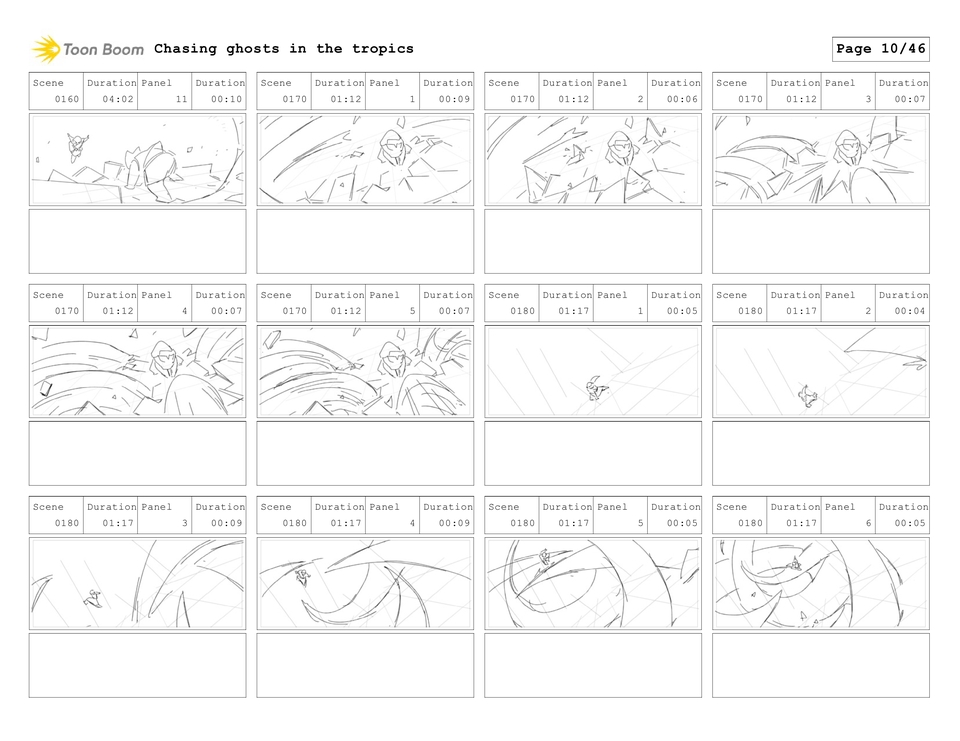 Toon Boom Chasing ghosts in the tropics

Page 10/46

| Scene | Duration | Panel | Duration |
|---|---|---|---|
| 0160 | 04:02 | 11 | 00:10 |

| Scene | Duration | Panel | Duration |
|---|---|---|---|
| 0170 | 01:12 | 1 | 00:09 |

| Scene | Duration | Panel | Duration |
|---|---|---|---|
| 0170 | 01:12 | 2 | 00:06 |

| Scene | Duration | Panel | Duration |
|---|---|---|---|
| 0170 | 01:12 | 3 | 00:07 |

| Scene | Duration | Panel | Duration |
|---|---|---|---|
| 0170 | 01:12 | 4 | 00:07 |

| Scene | Duration | Panel | Duration |
|---|---|---|---|
| 0170 | 01:12 | 5 | 00:07 |

| Scene | Duration | Panel | Duration |
|---|---|---|---|
| 0180 | 01:17 | 1 | 00:05 |

| Scene | Duration | Panel | Duration |
|---|---|---|---|
| 0180 | 01:17 | 2 | 00:04 |

| Scene | Duration | Panel | Duration |
|---|---|---|---|
| 0180 | 01:17 | 3 | 00:09 |

| Scene | Duration | Panel | Duration |
|---|---|---|---|
| 0180 | 01:17 | 4 | 00:09 |

| Scene | Duration | Panel | Duration |
|---|---|---|---|
| 0180 | 01:17 | 5 | 00:05 |

| Scene | Duration | Panel | Duration |
|---|---|---|---|
| 0180 | 01:17 | 6 | 00:05 |