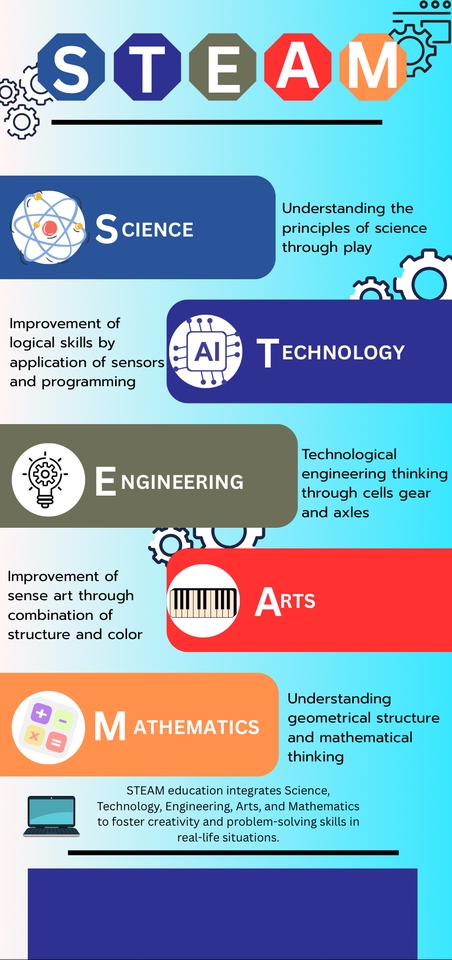 STEAM

SCIENCE

Understanding the principles of science through play

Improvement of logical skills by application of sensors and programming

AI

TECHNOLOGY

ENGINEERING

Technological engineering thinking through cells gear and axles

Improvement of sense art through combination of structure and color

ARTS

MATHEMATICS

Understanding geometrical structure and mathematical thinking

STEAM education integrates Science, Technology, Engineering, Arts, and Mathematics to foster creativity and problem-solving skills in real-life situations.