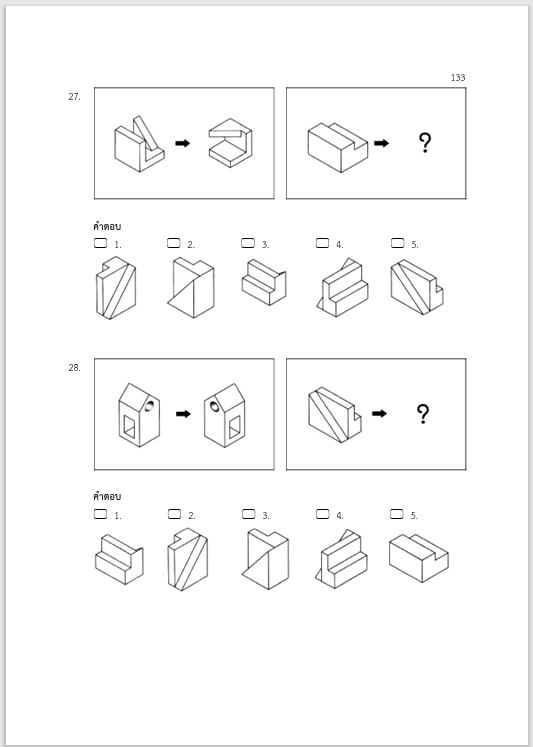 133

27.

?

คำตอบ

1. 2. 3. 4. 5.

28.

?

คำตอบ

1. 2. 3. 4. 5.