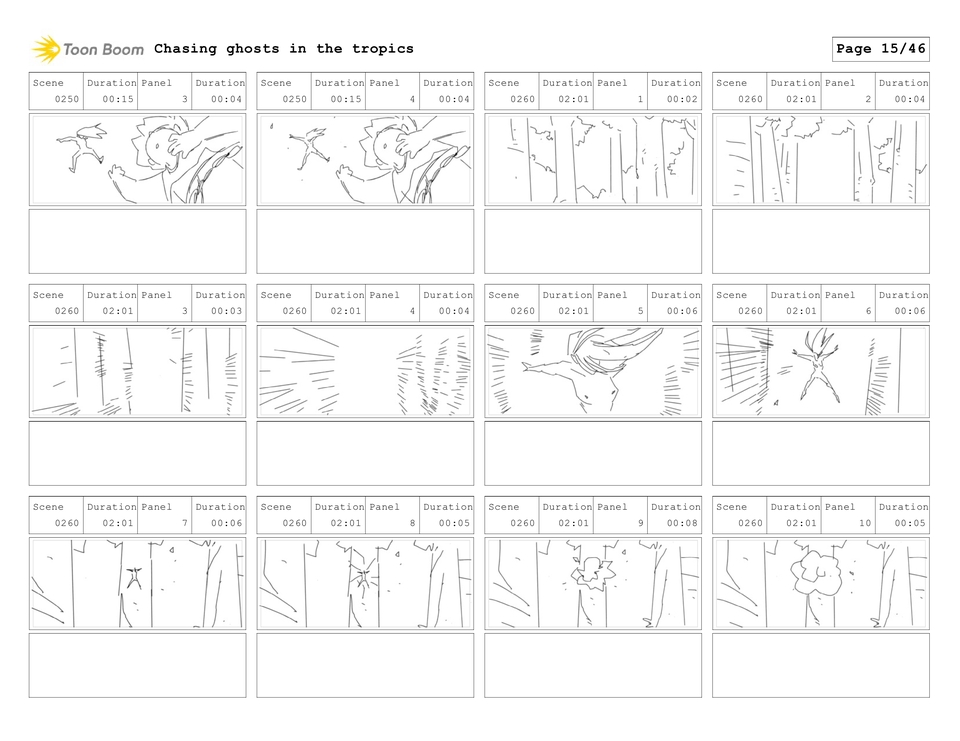 Toon Boom Chasing ghosts in the tropics

Page 15/46

| Scene | Duration | Panel | Duration |
|---|---|---|---|
| 0250 | 00:15 | 3 | 00:04 |

| Scene | Duration | Panel | Duration |
|---|---|---|---|
| 0250 | 00:15 | 4 | 00:04 |

| Scene | Duration | Panel | Duration |
|---|---|---|---|
| 0260 | 02:01 | 1 | 00:02 |

| Scene | Duration | Panel | Duration |
|---|---|---|---|
| 0260 | 02:01 | 2 | 00:04 |

| Scene | Duration | Panel | Duration |
|---|---|---|---|
| 0260 | 02:01 | 3 | 00:03 |

| Scene | Duration | Panel | Duration |
|---|---|---|---|
| 0260 | 02:01 | 4 | 00:04 |

| Scene | Duration | Panel | Duration |
|---|---|---|---|
| 0260 | 02:01 | 5 | 00:06 |

| Scene | Duration | Panel | Duration |
|---|---|---|---|
| 0260 | 02:01 | 6 | 00:06 |

| Scene | Duration | Panel | Duration |
|---|---|---|---|
| 0260 | 02:01 | 7 | 00:06 |

| Scene | Duration | Panel | Duration |
|---|---|---|---|
| 0260 | 02:01 | 8 | 00:05 |

| Scene | Duration | Panel | Duration |
|---|---|---|---|
| 0260 | 02:01 | 9 | 00:08 |

| Scene | Duration | Panel | Duration |
|---|---|---|---|
| 0260 | 02:01 | 10 | 00:05 |