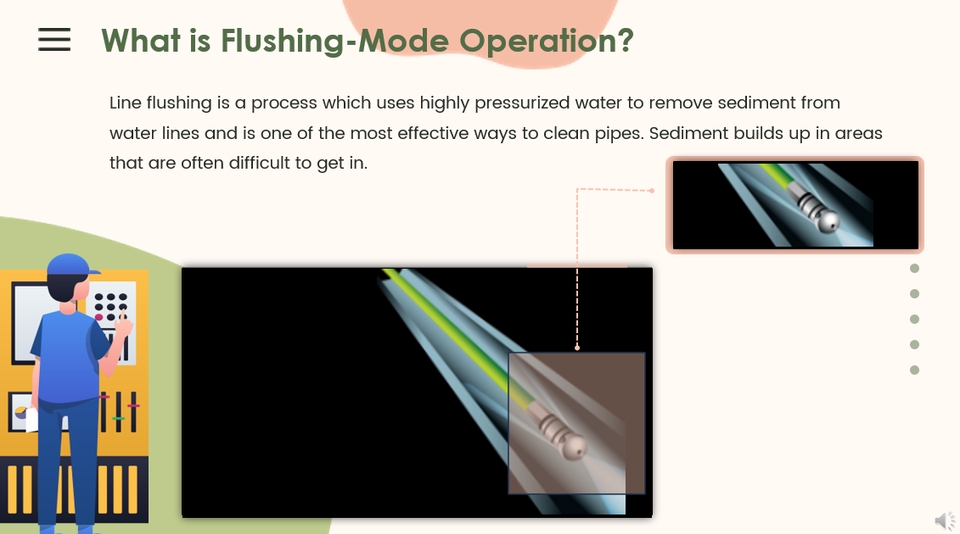 What is Flushing-Mode Operation?

Line flushing is a process which uses highly pressurized water to remove sediment from water lines and is one of the most effective ways to clean pipes. Sediment builds up in areas that are often difficult to get in.