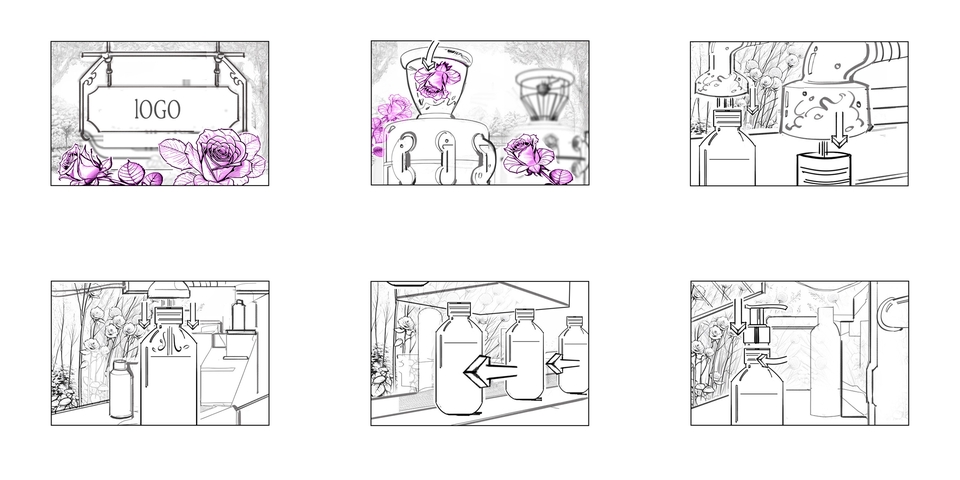 lOGO