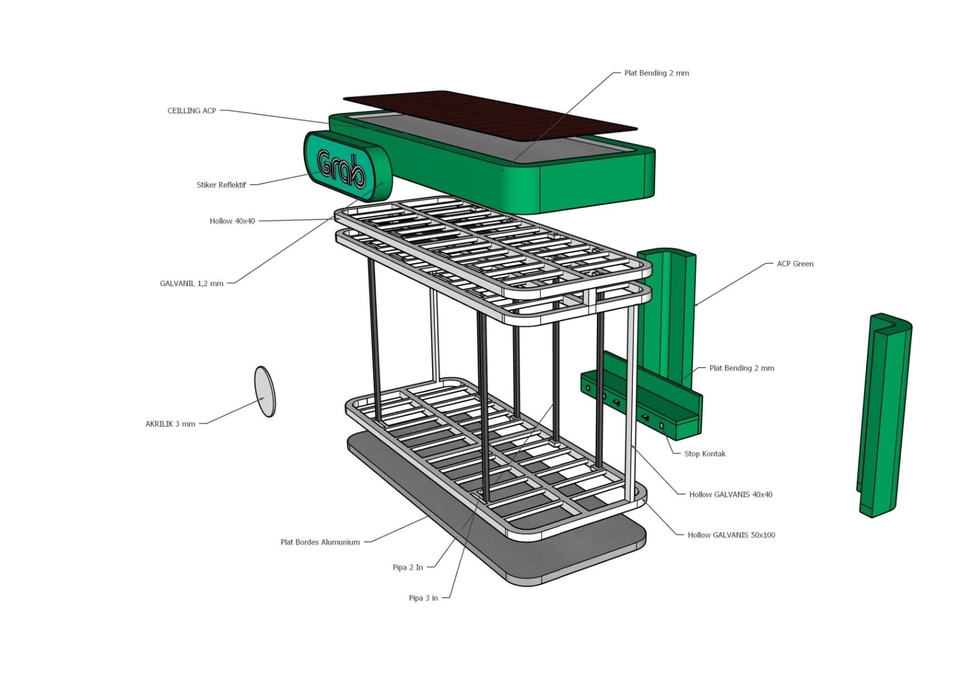 Plat Bending 2 mm

CEILLING ACP

Grab

Stiker Reflektif

Hollow 40x40

GALVANIL 1,2 mm

ACP Green

Plat Bending 2 mm

AKRILIK 3 mm

Stop Kontak

Hollow GALVANIS 40x40

Hollow GALVANIS 50x100

Plat Bordes Alumunium

Pipa 2 In

Pipa 3 in