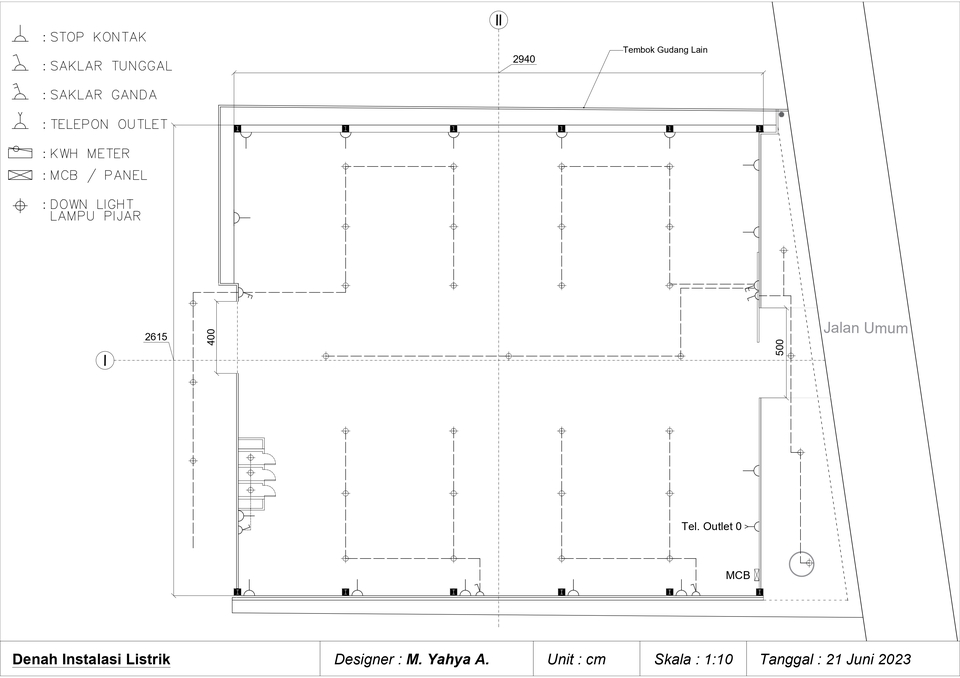 : STOP KONTAK
: SAKLAR TUNGGAL
: SAKLAR GANDA
: TELEPON OUTLET
: KWH METER
: MCB / PANEL
: DOWN LIGHT
LAMPU PIJAR

II

2940

Tembok Gudang Lain

2615

400

I

500

Jalan Umum

Tel. Outlet 0

MCB

| Denah Instalasi Listrik | Designer : M. Yahya A. | Unit : cm | Skala : 1:10 | Tanggal : 21 Juni 2023 |
|---|---|---|---|---|