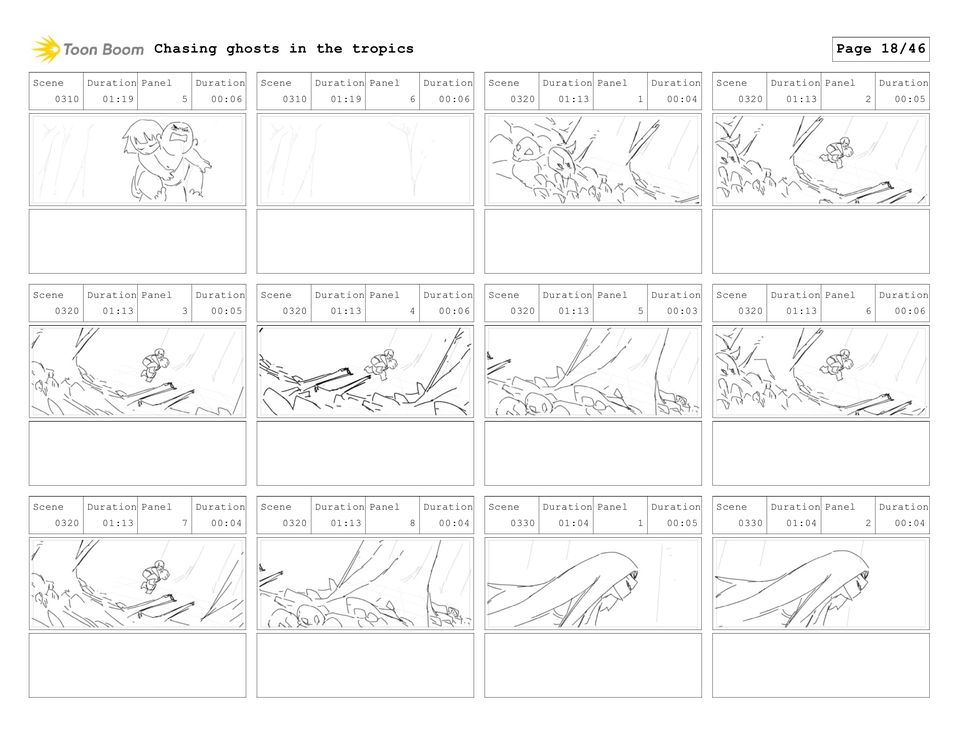 Toon Boom Chasing ghosts in the tropics

Page 18/46

| Scene | Duration | Panel | Duration |
|---|---|---|---|
| 0310 | 01:19 | 5 | 00:06 |

| Scene | Duration | Panel | Duration |
|---|---|---|---|
| 0310 | 01:19 | 6 | 00:06 |

| Scene | Duration | Panel | Duration |
|---|---|---|---|
| 0320 | 01:13 | 1 | 00:04 |

| Scene | Duration | Panel | Duration |
|---|---|---|---|
| 0320 | 01:13 | 2 | 00:05 |

| Scene | Duration | Panel | Duration |
|---|---|---|---|
| 0320 | 01:13 | 3 | 00:05 |

| Scene | Duration | Panel | Duration |
|---|---|---|---|
| 0320 | 01:13 | 4 | 00:06 |

| Scene | Duration | Panel | Duration |
|---|---|---|---|
| 0320 | 01:13 | 5 | 00:03 |

| Scene | Duration | Panel | Duration |
|---|---|---|---|
| 0320 | 01:13 | 6 | 00:06 |

| Scene | Duration | Panel | Duration |
|---|---|---|---|
| 0320 | 01:13 | 7 | 00:04 |

| Scene | Duration | Panel | Duration |
|---|---|---|---|
| 0320 | 01:13 | 8 | 00:04 |

| Scene | Duration | Panel | Duration |
|---|---|---|---|
| 0330 | 01:04 | 1 | 00:05 |

| Scene | Duration | Panel | Duration |
|---|---|---|---|
| 0330 | 01:04 | 2 | 00:04 |