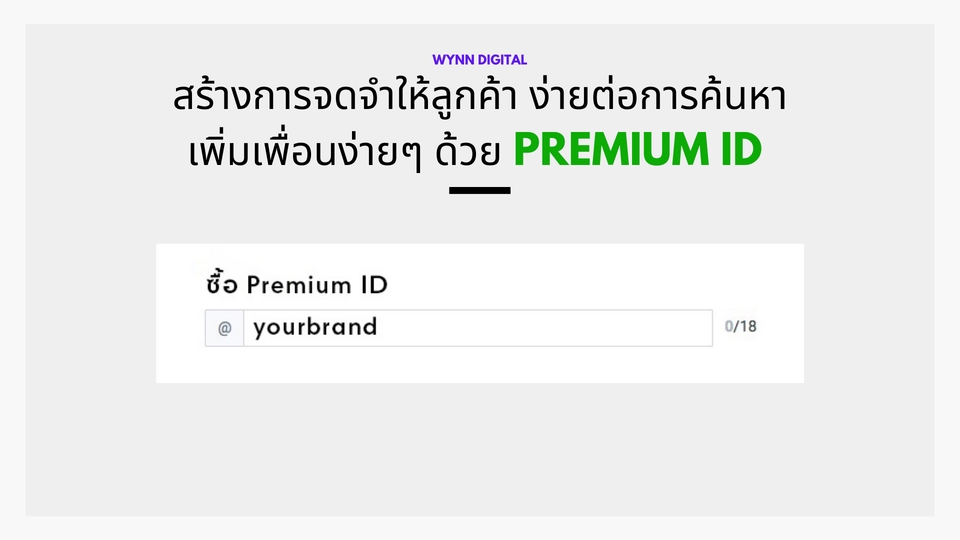 WYNN DIGITAL

สร้างการจดจำให้ลูกค้า ง่ายต่อการค้นหา เพิ่มเพื่อนง่ายๆ ด้วย PREMIUM ID

ซื้อ Premium ID

@ yourbrand 0/18