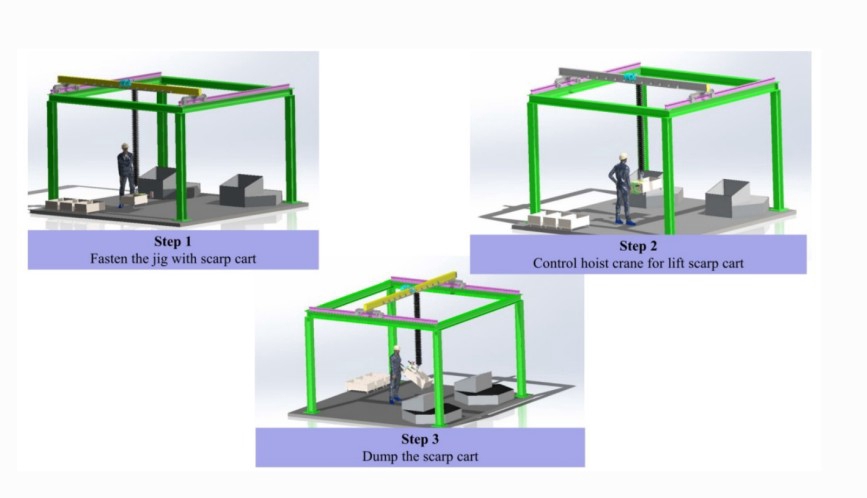 Step 1
Fasten the jig with scarp cart

Step 2
Control hoist crane for lift scarp cart

Step 3
Dump the scarp cart