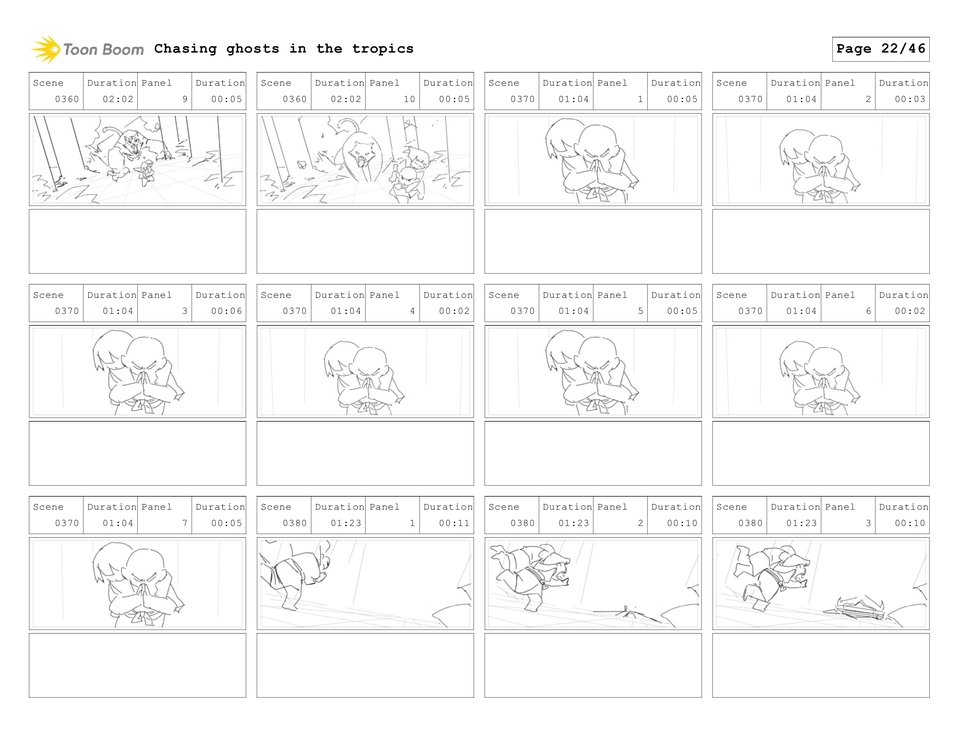 Toon Boom Chasing ghosts in the tropics

Page 22/46

| Scene | Duration | Panel | Duration |
|---|---|---|---|
| 0360 | 02:02 | 9 | 00:05 |

| Scene | Duration | Panel | Duration |
|---|---|---|---|
| 0360 | 02:02 | 10 | 00:05 |

| Scene | Duration | Panel | Duration |
|---|---|---|---|
| 0370 | 01:04 | 1 | 00:05 |

| Scene | Duration | Panel | Duration |
|---|---|---|---|
| 0370 | 01:04 | 2 | 00:03 |

| Scene | Duration | Panel | Duration |
|---|---|---|---|
| 0370 | 01:04 | 3 | 00:06 |

| Scene | Duration | Panel | Duration |
|---|---|---|---|
| 0370 | 01:04 | 4 | 00:02 |

| Scene | Duration | Panel | Duration |
|---|---|---|---|
| 0370 | 01:04 | 5 | 00:05 |

| Scene | Duration | Panel | Duration |
|---|---|---|---|
| 0370 | 01:04 | 6 | 00:02 |

| Scene | Duration | Panel | Duration |
|---|---|---|---|
| 0370 | 01:04 | 7 | 00:05 |

| Scene | Duration | Panel | Duration |
|---|---|---|---|
| 0380 | 01:23 | 1 | 00:11 |

| Scene | Duration | Panel | Duration |
|---|---|---|---|
| 0380 | 01:23 | 2 | 00:10 |

| Scene | Duration | Panel | Duration |
|---|---|---|---|
| 0380 | 01:23 | 3 | 00:10 |