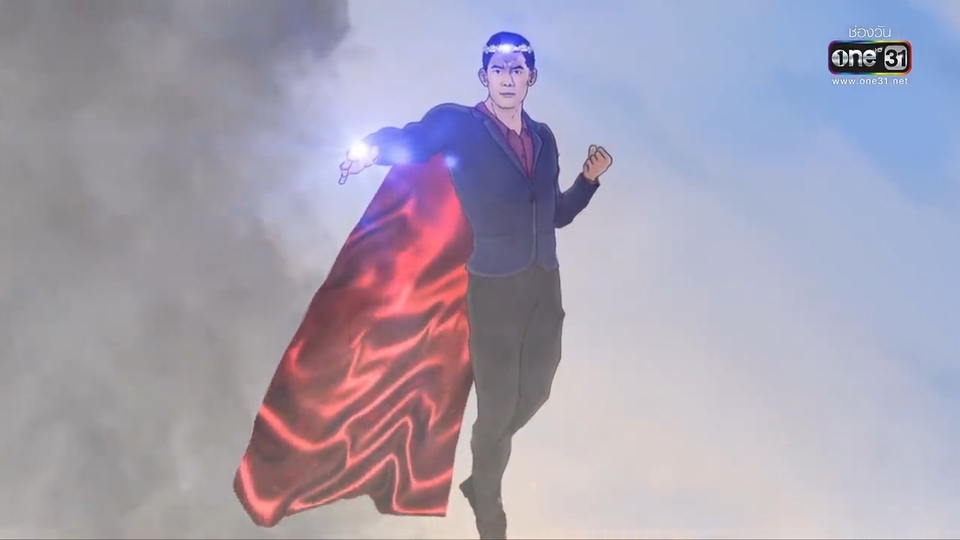 ช่องวัน
one 31
www.one31.net