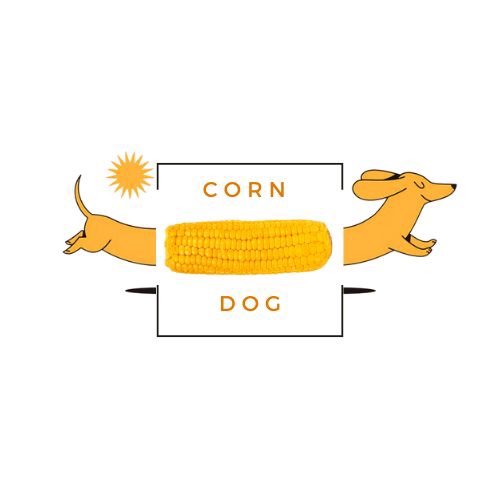 CORN

DOG