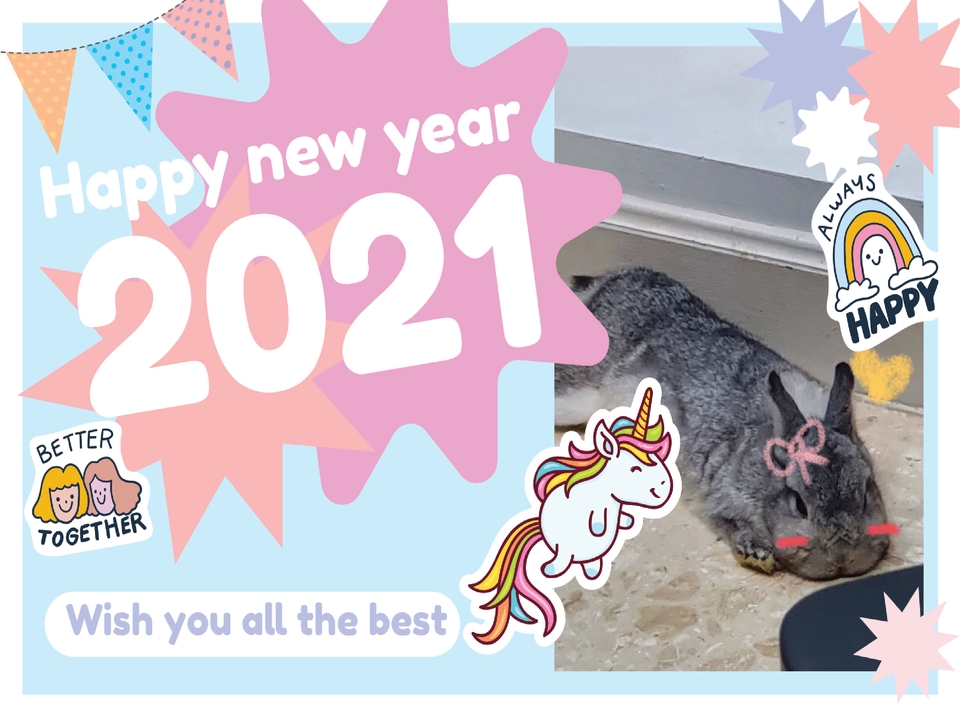 Happy new year
2021

ALWAYS
HAPPY

BETTER
TOGETHER

Wish you all the best