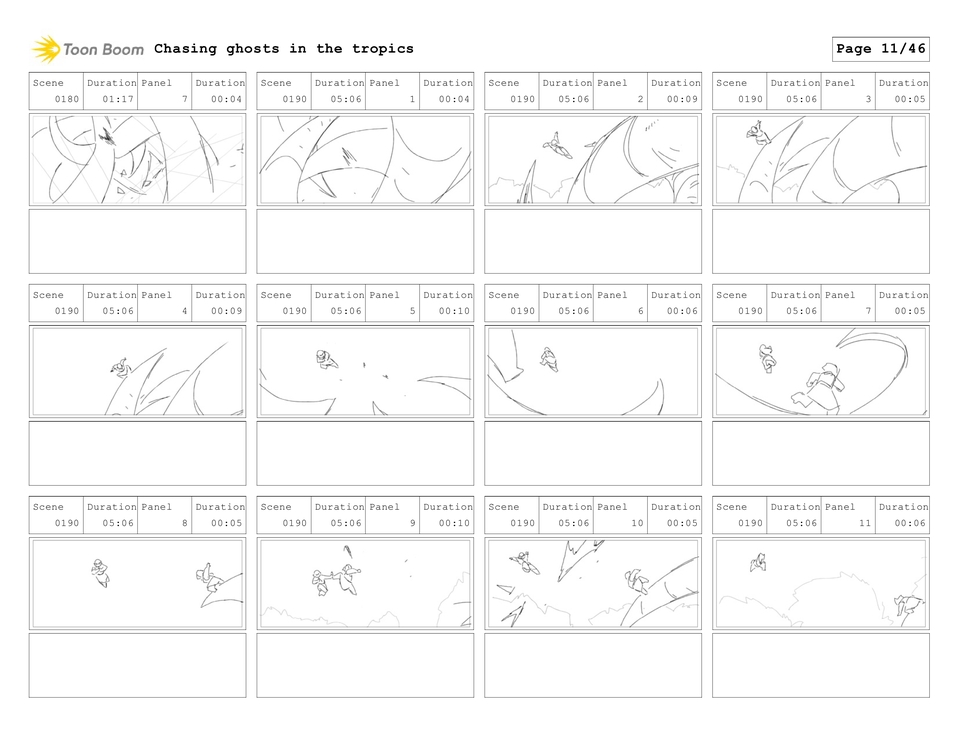 Toon Boom Chasing ghosts in the tropics

Page 11/46

| Scene | Duration | Panel | Duration |
|---|---|---|---|
| 0180 | 01:17 | 7 | 00:04 |

| Scene | Duration | Panel | Duration |
|---|---|---|---|
| 0190 | 05:06 | 1 | 00:04 |

| Scene | Duration | Panel | Duration |
|---|---|---|---|
| 0190 | 05:06 | 2 | 00:09 |

| Scene | Duration | Panel | Duration |
|---|---|---|---|
| 0190 | 05:06 | 3 | 00:05 |

| Scene | Duration | Panel | Duration |
|---|---|---|---|
| 0190 | 05:06 | 4 | 00:09 |

| Scene | Duration | Panel | Duration |
|---|---|---|---|
| 0190 | 05:06 | 5 | 00:10 |

| Scene | Duration | Panel | Duration |
|---|---|---|---|
| 0190 | 05:06 | 6 | 00:06 |

| Scene | Duration | Panel | Duration |
|---|---|---|---|
| 0190 | 05:06 | 7 | 00:05 |

| Scene | Duration | Panel | Duration |
|---|---|---|---|
| 0190 | 05:06 | 8 | 00:05 |

| Scene | Duration | Panel | Duration |
|---|---|---|---|
| 0190 | 05:06 | 9 | 00:10 |

| Scene | Duration | Panel | Duration |
|---|---|---|---|
| 0190 | 05:06 | 10 | 00:05 |

| Scene | Duration | Panel | Duration |
|---|---|---|---|
| 0190 | 05:06 | 11 | 00:06 |