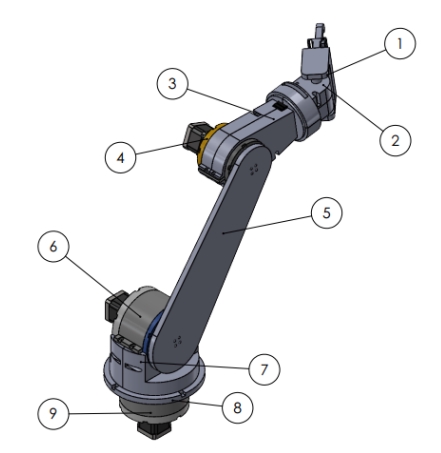 1
3
2
4
5
6
7
8
9