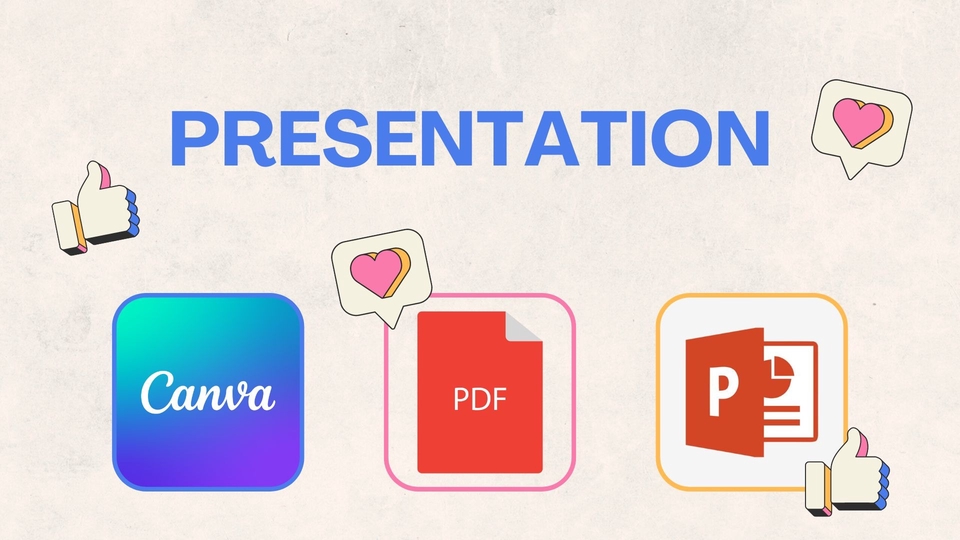 PRESENTATION

Canva

PDF

P