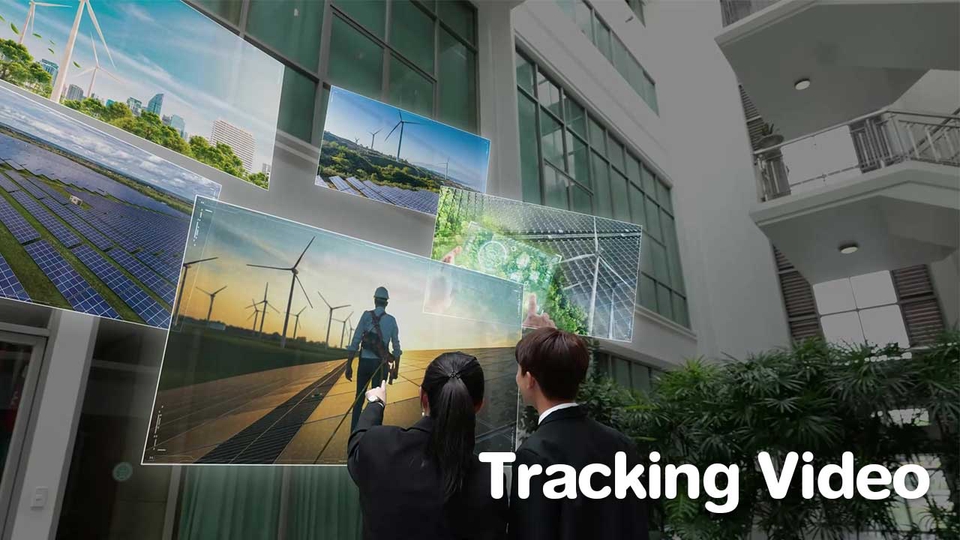 Tracking Video