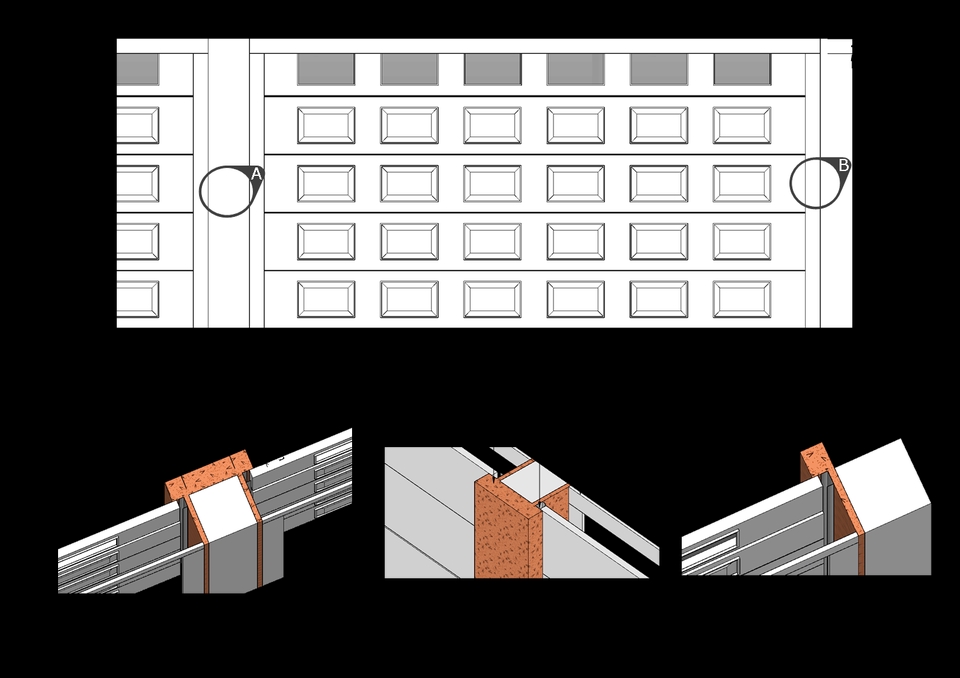 A

B