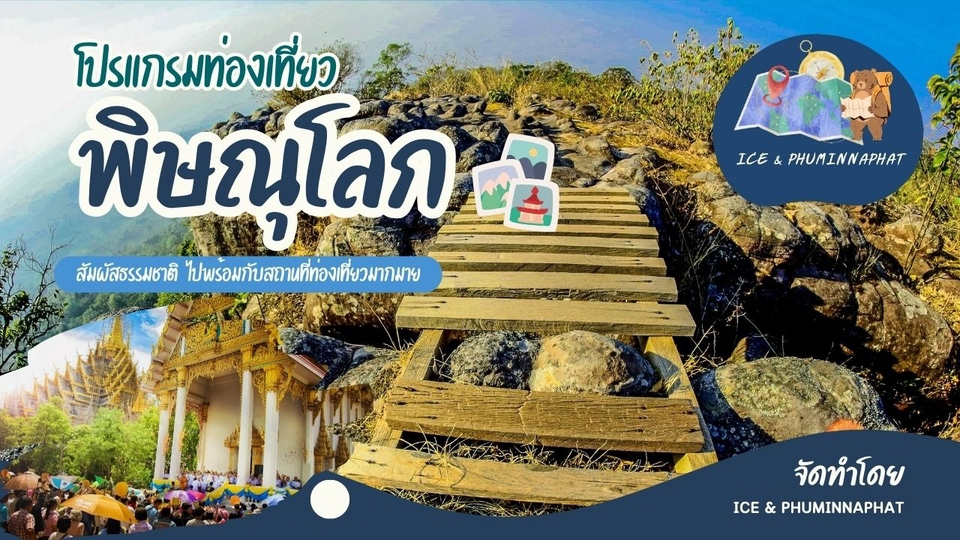 โปรแกรมท่องเที่ยว

พิษณุโลก

สัมผัสธรรมชาติ ไปพร้อมกับสถานที่ท่องเที่ยวมากมาย

ICE & PHUMINNAPHAT

จัดทำโดย

ICE & PHUMINNAPHAT