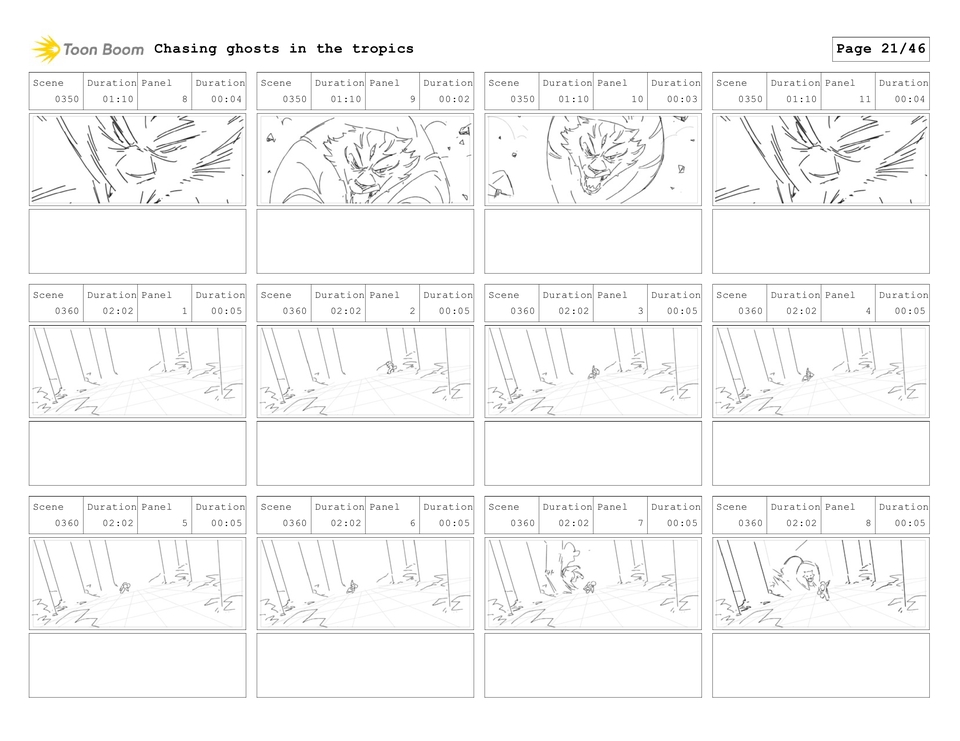 Toon Boom Chasing ghosts in the tropics

Page 21/46

| Scene | Duration | Panel | Duration |
|---|---|---|---|
| 0350 | 01:10 | 8 | 00:04 |

| Scene | Duration | Panel | Duration |
|---|---|---|---|
| 0350 | 01:10 | 9 | 00:02 |

| Scene | Duration | Panel | Duration |
|---|---|---|---|
| 0350 | 01:10 | 10 | 00:03 |

| Scene | Duration | Panel | Duration |
|---|---|---|---|
| 0350 | 01:10 | 11 | 00:04 |

| Scene | Duration | Panel | Duration |
|---|---|---|---|
| 0360 | 02:02 | 1 | 00:05 |

| Scene | Duration | Panel | Duration |
|---|---|---|---|
| 0360 | 02:02 | 2 | 00:05 |

| Scene | Duration | Panel | Duration |
|---|---|---|---|
| 0360 | 02:02 | 3 | 00:05 |

| Scene | Duration | Panel | Duration |
|---|---|---|---|
| 0360 | 02:02 | 4 | 00:05 |

| Scene | Duration | Panel | Duration |
|---|---|---|---|
| 0360 | 02:02 | 5 | 00:05 |

| Scene | Duration | Panel | Duration |
|---|---|---|---|
| 0360 | 02:02 | 6 | 00:05 |

| Scene | Duration | Panel | Duration |
|---|---|---|---|
| 0360 | 02:02 | 7 | 00:05 |

| Scene | Duration | Panel | Duration |
|---|---|---|---|
| 0360 | 02:02 | 8 | 00:05 |