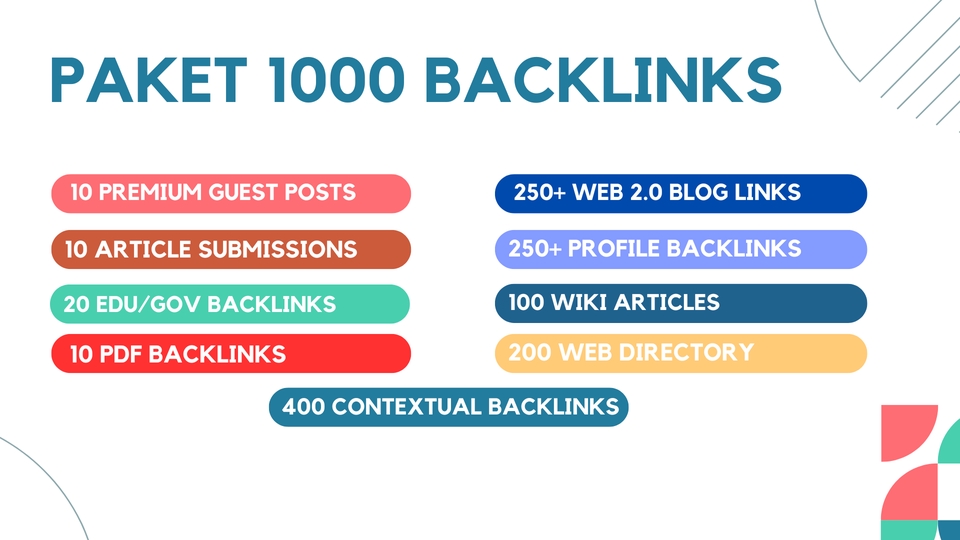 PAKET 1000 BACKLINKS

10 PREMIUM GUEST POSTS

10 ARTICLE SUBMISSIONS

20 EDU/GOV BACKLINKS

10 PDF BACKLINKS

250+ WEB 2.0 BLOG LINKS

250+ PROFILE BACKLINKS

100 WIKI ARTICLES

200 WEB DIRECTORY

400 CONTEXTUAL BACKLINKS