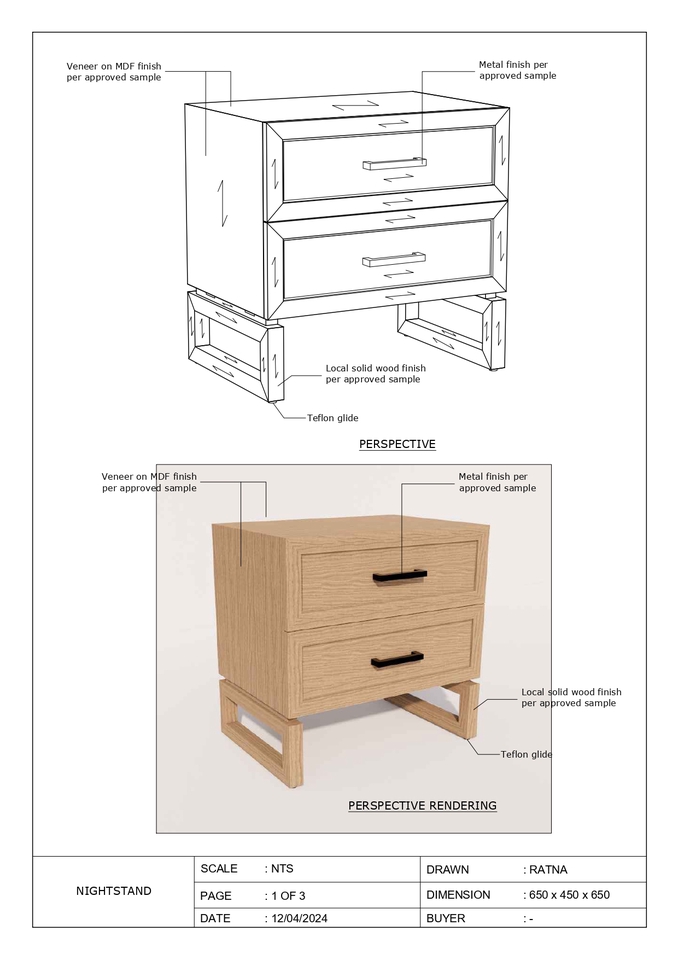 Veneer on MDF finish per approved sample

Metal finish per approved sample

Local solid wood finish per approved sample

Teflon glide

PERSPECTIVE

Veneer on MDF finish per approved sample

Metal finish per approved sample

Local solid wood finish per approved sample

Teflon glide

PERSPECTIVE RENDERING

| NIGHTSTAND | SCALE | : NTS | DRAWN | : RATNA |
|---|---|---|---|---|
| | PAGE | : 1 OF 3 | DIMENSION | : 650 x 450 x 650 |
| | DATE | : 12/04/2024 | BUYER | : - |