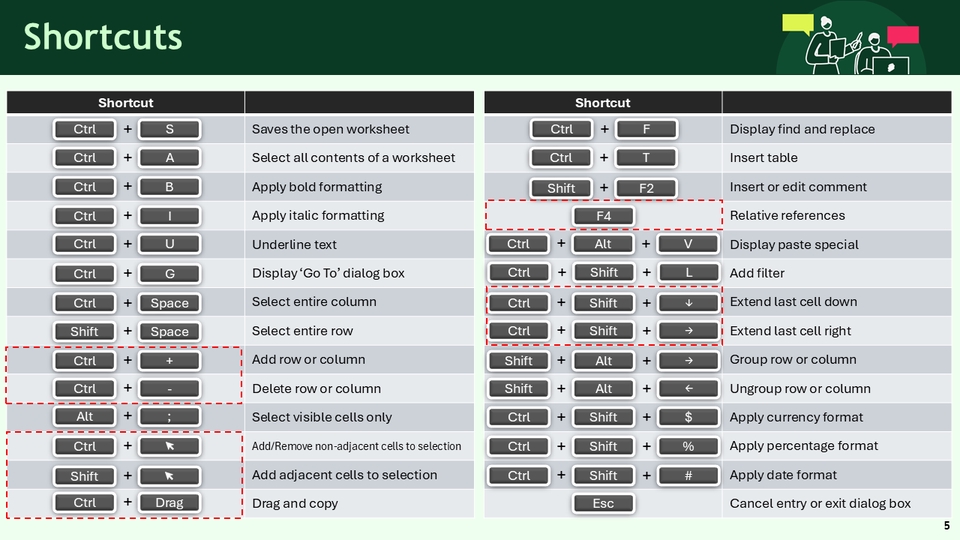 Shortcuts

| Shortcut | |
|---|---|
| Ctrl + S | Saves the open worksheet |
| Ctrl + A | Select all contents of a worksheet |
| Ctrl + B | Apply bold formatting |
| Ctrl + I | Apply italic formatting |
| Ctrl + U | Underline text |
| Ctrl + G | Display 'Go To' dialog box |
| Ctrl + Space | Select entire column |
| Shift + Space | Select entire row |
| Ctrl + + | Add row or column |
| Ctrl + - | Delete row or column |
| Alt + ; | Select visible cells only |
| Ctrl + | Add/Remove non-adjacent cells to selection |
| Shift + | Add adjacent cells to selection |
| Ctrl + Drag | Drag and copy |

| Shortcut | |
|---|---|
| Ctrl + F | Display find and replace |
| Ctrl + T | Insert table |
| Shift + F2 | Insert or edit comment |
| F4 | Relative references |
| Ctrl + Alt + V | Display paste special |
| Ctrl + Shift + L | Add filter |
| Ctrl + Shift + ↓ | Extend last cell down |
| Ctrl + Shift + → | Extend last cell right |
| Shift + Alt + → | Group row or column |
| Shift + Alt + ← | Ungroup row or column |
| Ctrl + Shift + $ | Apply currency format |
| Ctrl + Shift + % | Apply percentage format |
| Ctrl + Shift + # | Apply date format |
| Esc | Cancel entry or exit dialog box |

5