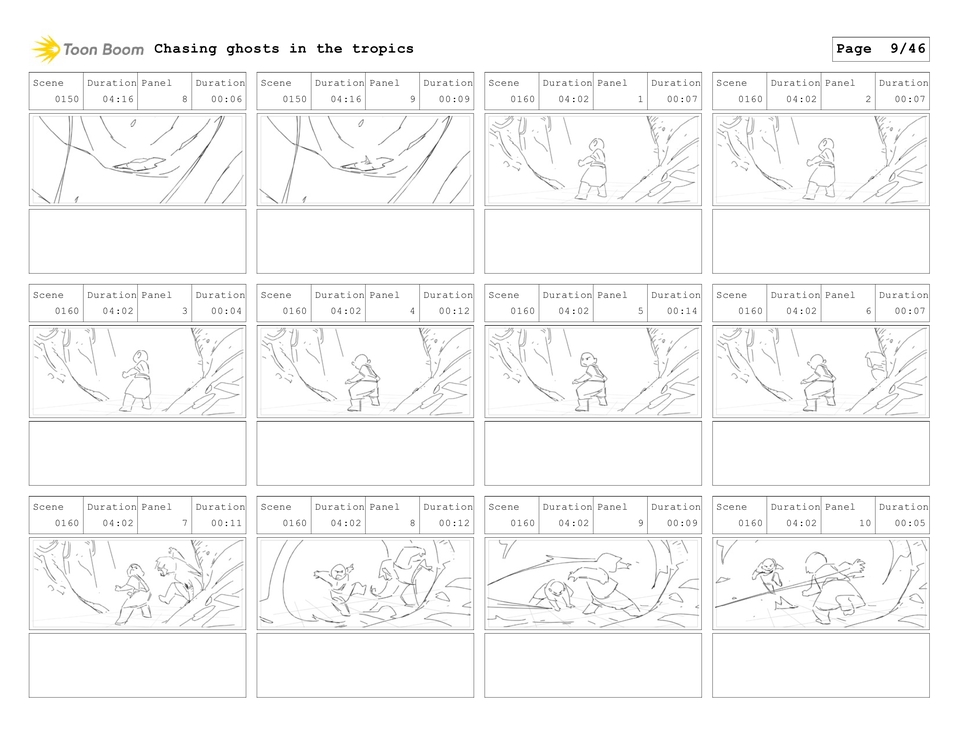 Toon Boom Chasing ghosts in the tropics

Page 9/46

| Scene | Duration | Panel | Duration |
|---|---|---|---|
| 0150 | 04:16 | 8 | 00:06 |

| Scene | Duration | Panel | Duration |
|---|---|---|---|
| 0150 | 04:16 | 9 | 00:09 |

| Scene | Duration | Panel | Duration |
|---|---|---|---|
| 0160 | 04:02 | 1 | 00:07 |

| Scene | Duration | Panel | Duration |
|---|---|---|---|
| 0160 | 04:02 | 2 | 00:07 |

| Scene | Duration | Panel | Duration |
|---|---|---|---|
| 0160 | 04:02 | 3 | 00:04 |

| Scene | Duration | Panel | Duration |
|---|---|---|---|
| 0160 | 04:02 | 4 | 00:12 |

| Scene | Duration | Panel | Duration |
|---|---|---|---|
| 0160 | 04:02 | 5 | 00:14 |

| Scene | Duration | Panel | Duration |
|---|---|---|---|
| 0160 | 04:02 | 6 | 00:07 |

| Scene | Duration | Panel | Duration |
|---|---|---|---|
| 0160 | 04:02 | 7 | 00:11 |

| Scene | Duration | Panel | Duration |
|---|---|---|---|
| 0160 | 04:02 | 8 | 00:12 |

| Scene | Duration | Panel | Duration |
|---|---|---|---|
| 0160 | 04:02 | 9 | 00:09 |

| Scene | Duration | Panel | Duration |
|---|---|---|---|
| 0160 | 04:02 | 10 | 00:05 |