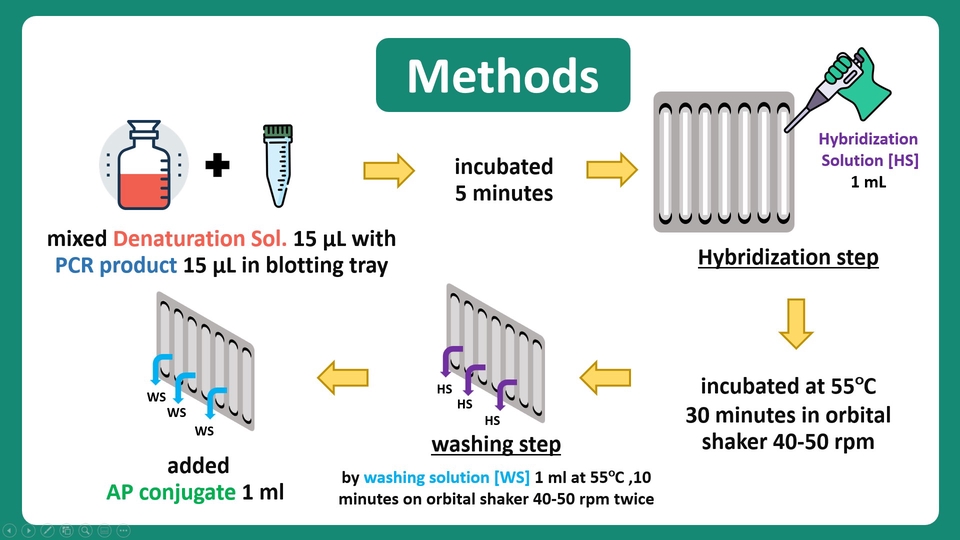 Methods

mixed Denaturation Sol. 15 µL with PCR product 15 µL in blotting tray

incubated 5 minutes

Hybridization Solution [HS] 1 mL

Hybridization step

incubated at 55°C 30 minutes in orbital shaker 40-50 rpm

HS
HS
HS

washing step

by washing solution [WS] 1 ml at 55°C ,10 minutes on orbital shaker 40-50 rpm twice

WS
WS
WS

added AP conjugate 1 ml