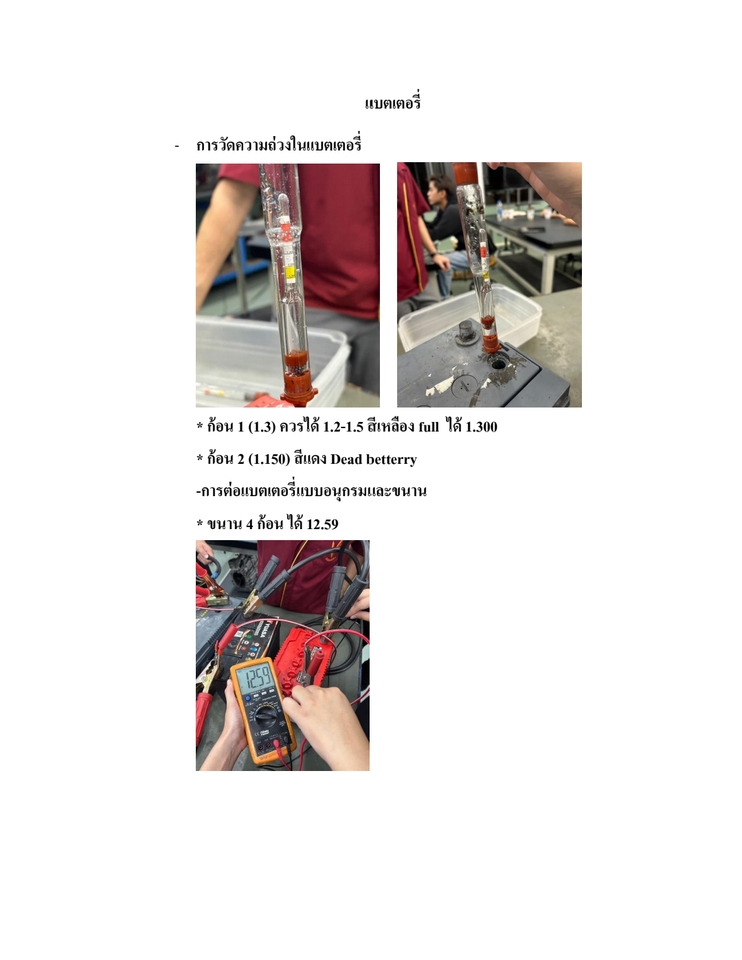 แบตเตอรี่

- การวัดความถ่วงในแบตเตอรี่

* ก้อน 1 (1.3) ควรได้ 1.2-1.5 สีเหลือง full ได้ 1.300

* ก้อน 2 (1.150) สีแดง Dead betterry

-การต่อแบตเตอรี่แบบอนุกรมและขนาน

* ขนาน 4 ก้อน ได้ 12.59

12.59