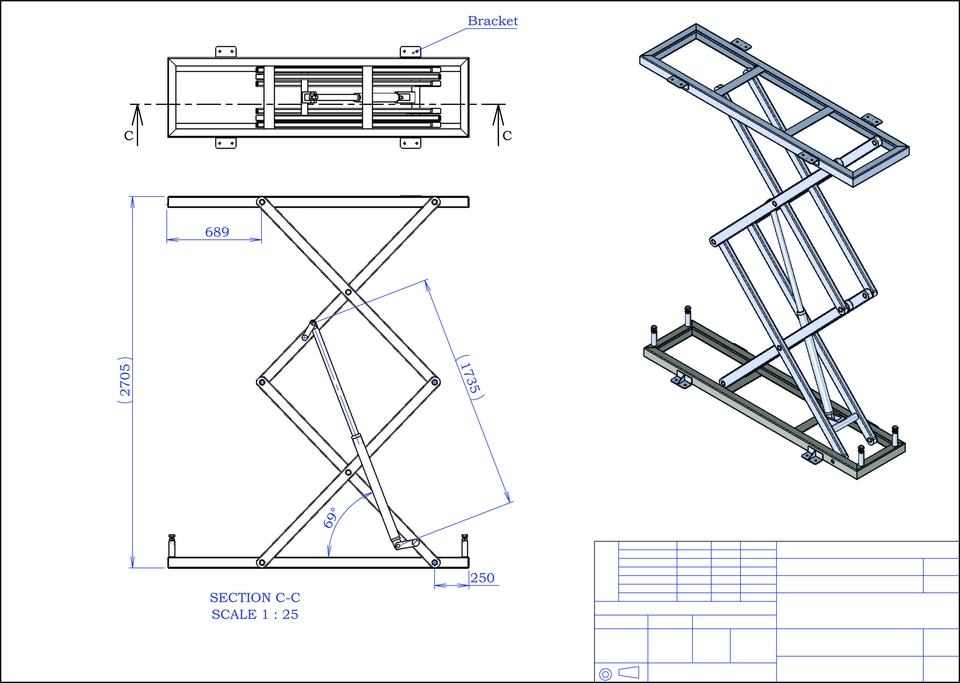 Bracket

C

C

689

(2705)

(1735)

69°

250

SECTION C-C
SCALE 1 : 25