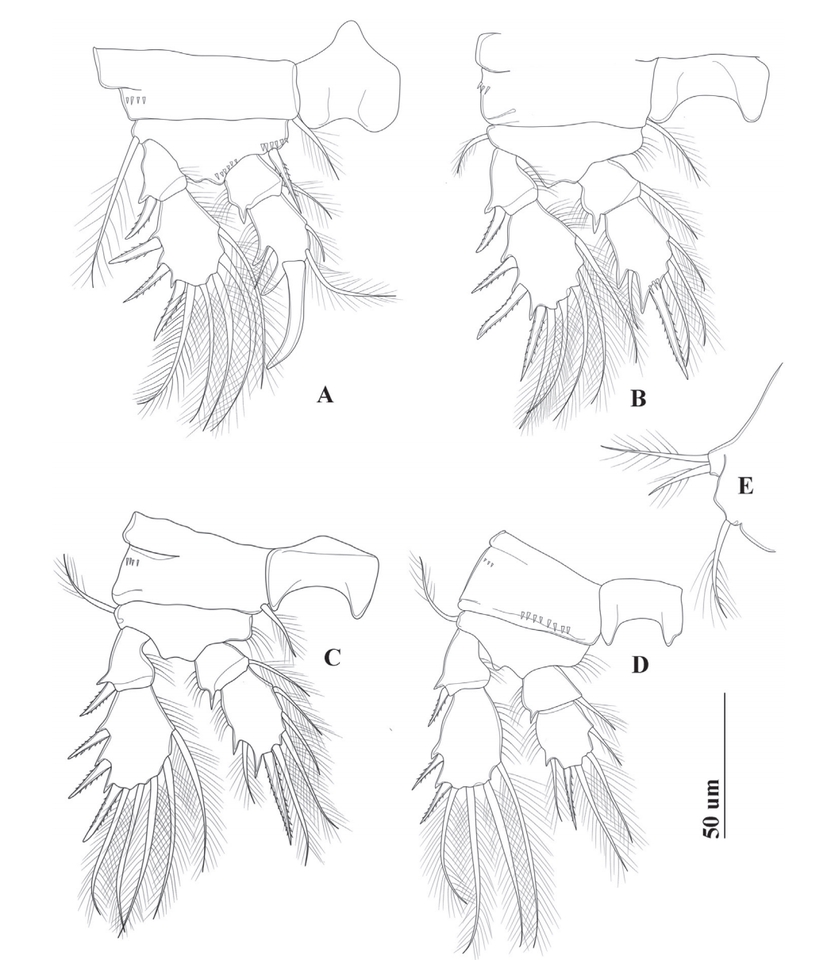 A

B

E

C

D

50 um