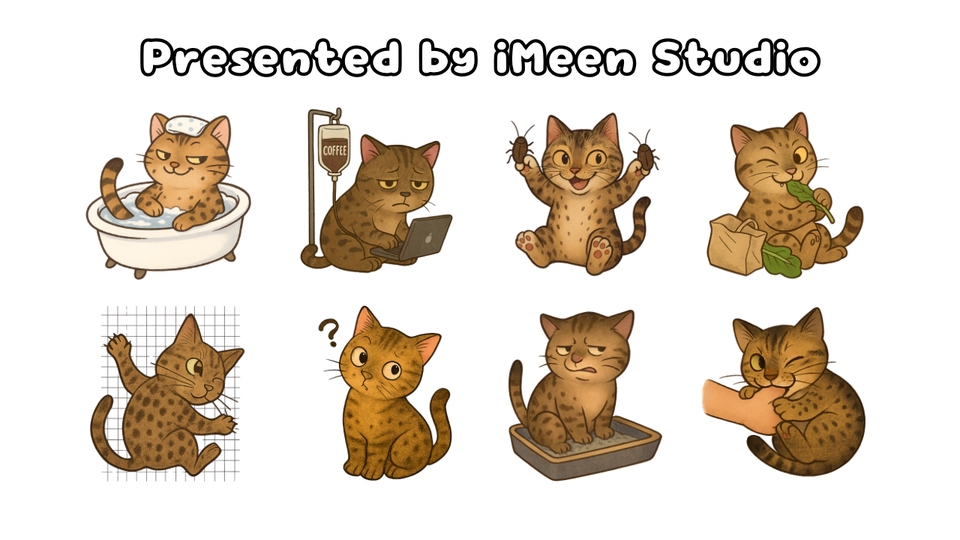 Presented by iMeen Studio

COFFEE

?