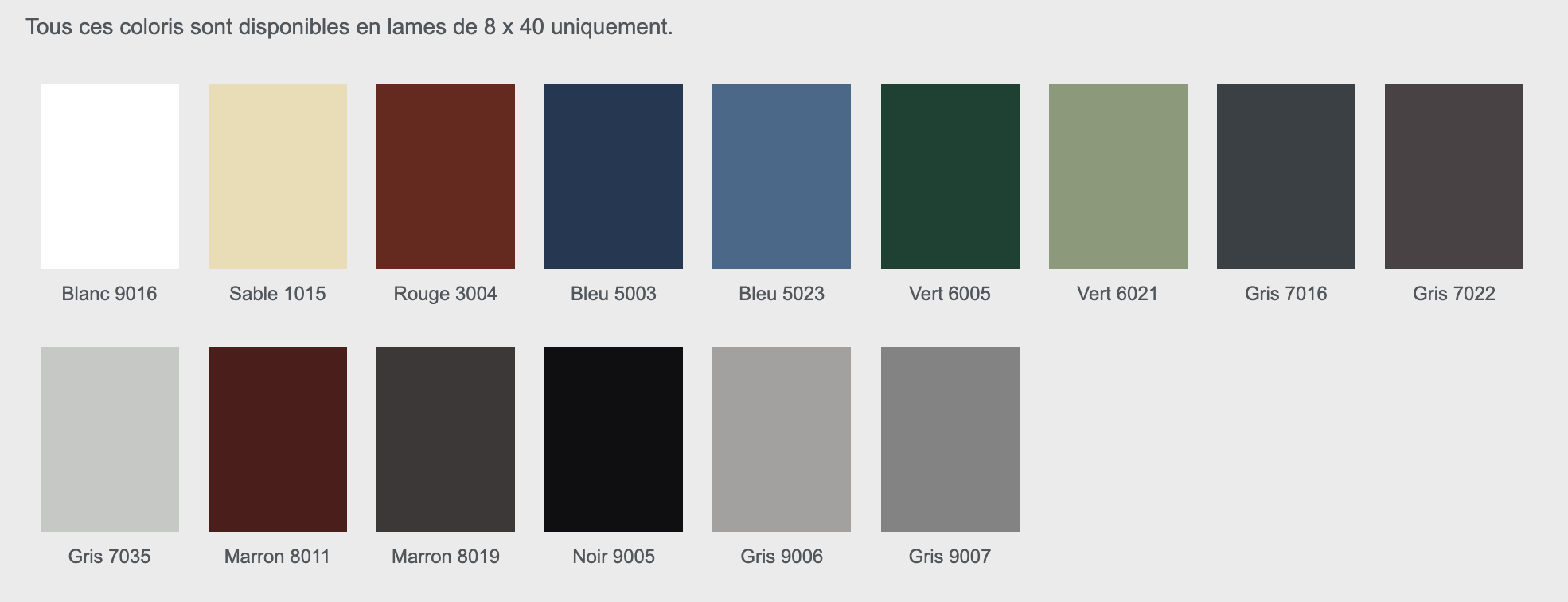 Tous ces coloris sont disponibles en lames de 8 x 40 uniquement.

Blanc 9016

Sable 1015

Rouge 3004

Bleu 5003

Bleu 5023

Vert 6005

Vert 6021

Gris 7016

Gris 7022

Gris 7035

Marron 8011

Marron 8019

Noir 9005

Gris 9006

Gris 9007