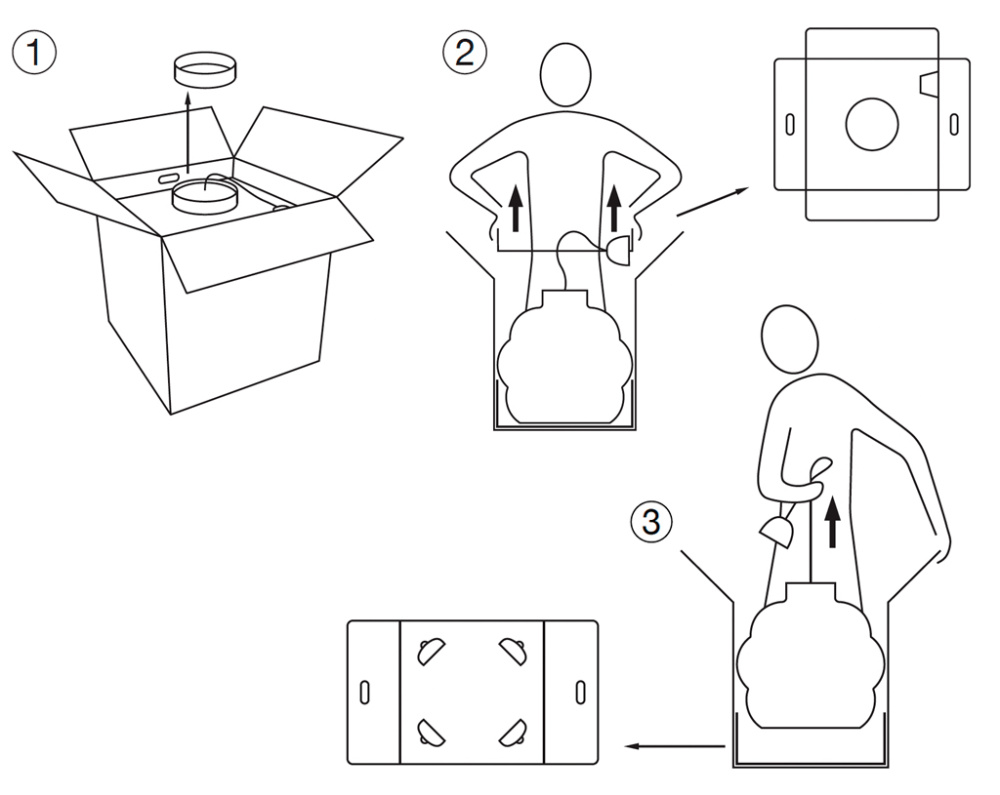 1

2

3