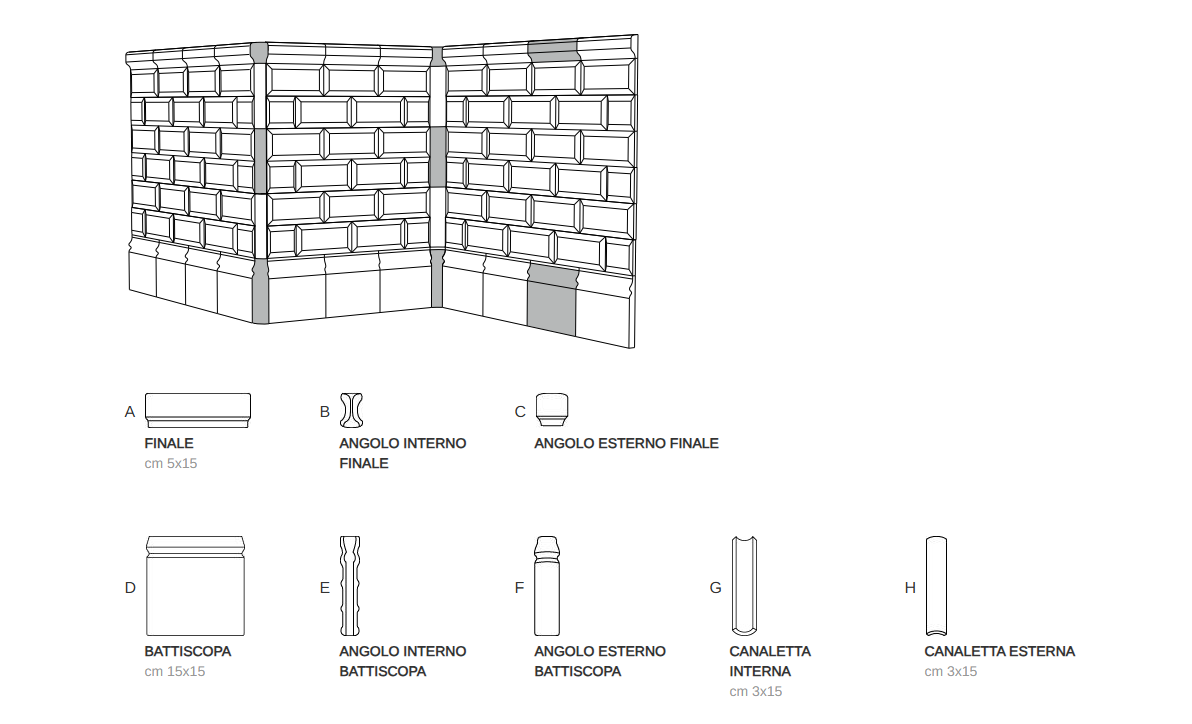 A
FINALE
cm 5x15

B
ANGOLO INTERNO FINALE

C
ANGOLO ESTERNO FINALE

D
BATTISCOPA
cm 15x15

E
ANGOLO INTERNO BATTISCOPA

F
ANGOLO ESTERNO BATTISCOPA

G
CANALETTA INTERNA
cm 3x15

H
CANALETTA ESTERNA
cm 3x15