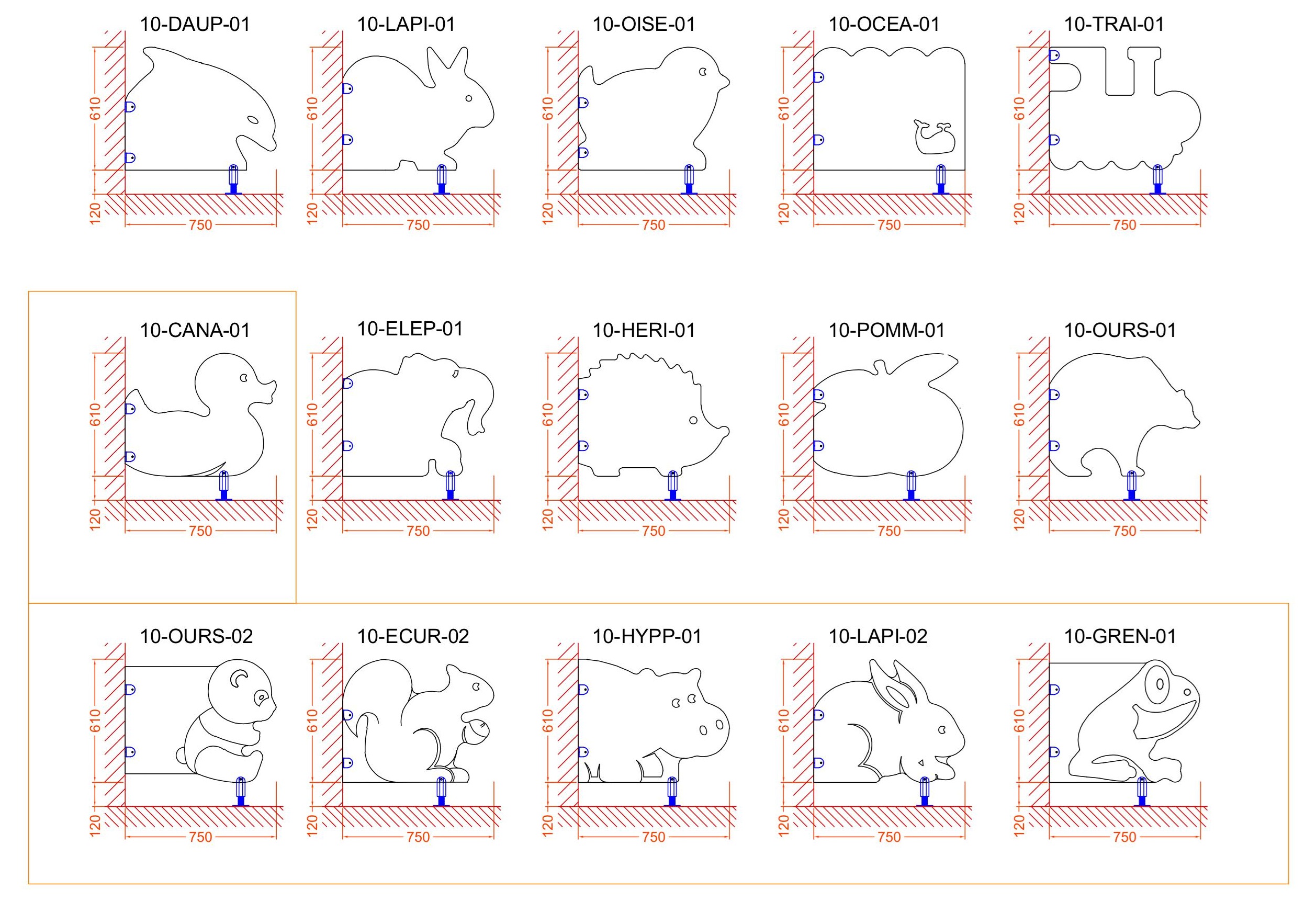 10-DAUP-01
610
120
750

10-LAPI-01
610
120
750

10-OISE-01
610
120
750

10-OCEA-01
610
120
750

10-TRAI-01
610
120
750

10-CANA-01
610
120
750

10-ELEP-01
610
120
750

10-HERI-01
610
120
750

10-POMM-01
610
120
750

10-OURS-01
610
120
750

10-OURS-02
610
120
750

10-ECUR-02
610
120
750

10-HYPP-01
610
120
750

10-LAPI-02
610
120
750

10-GREN-01
610
120
750