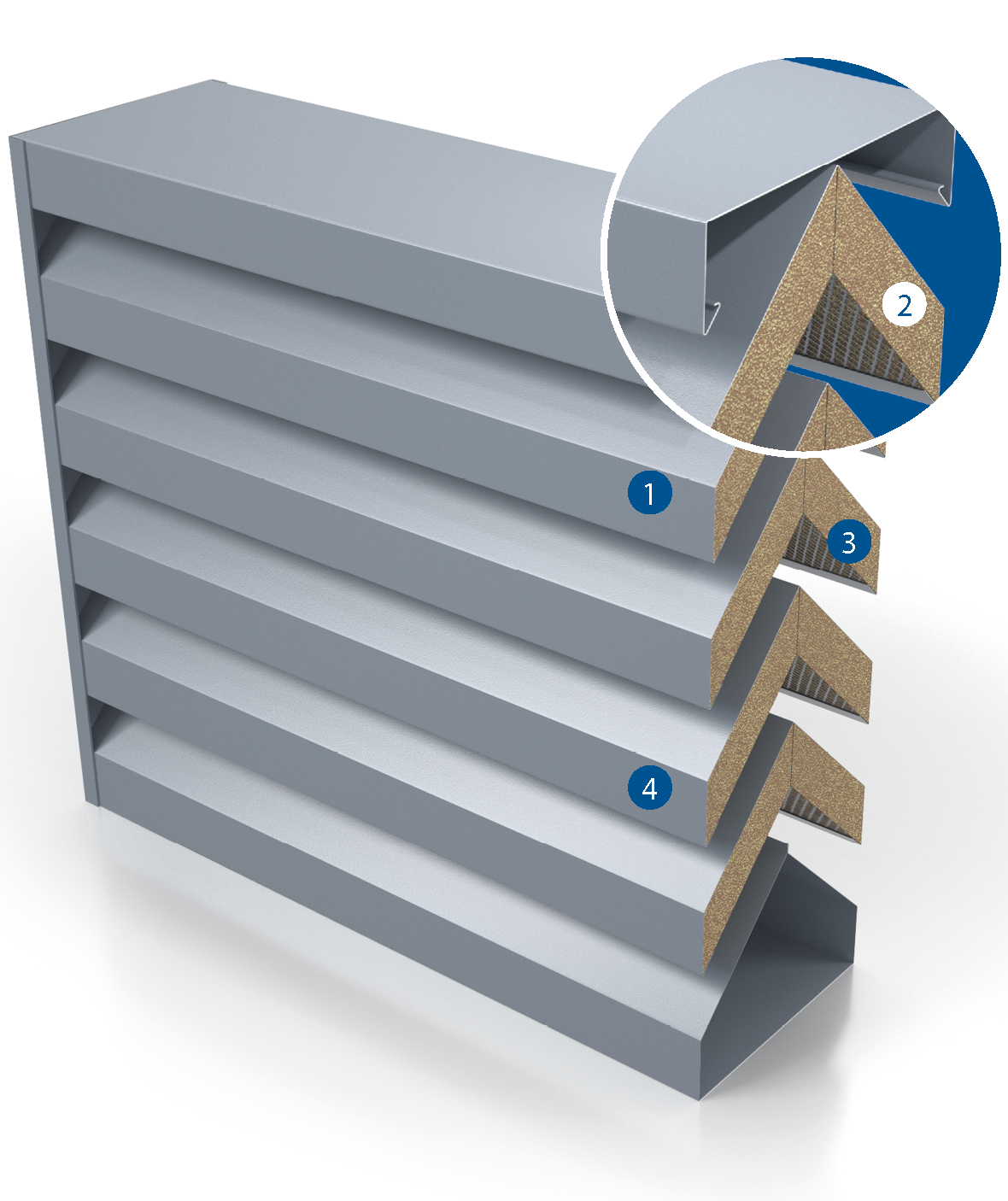 2
1
3
4