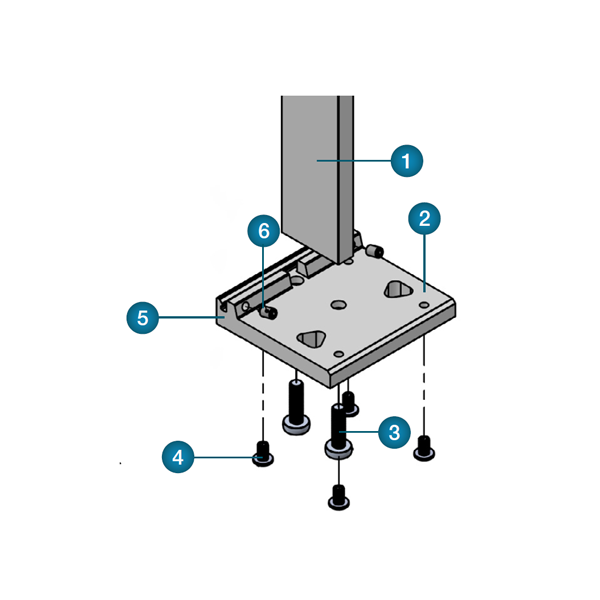 1
2
6
5
3
4