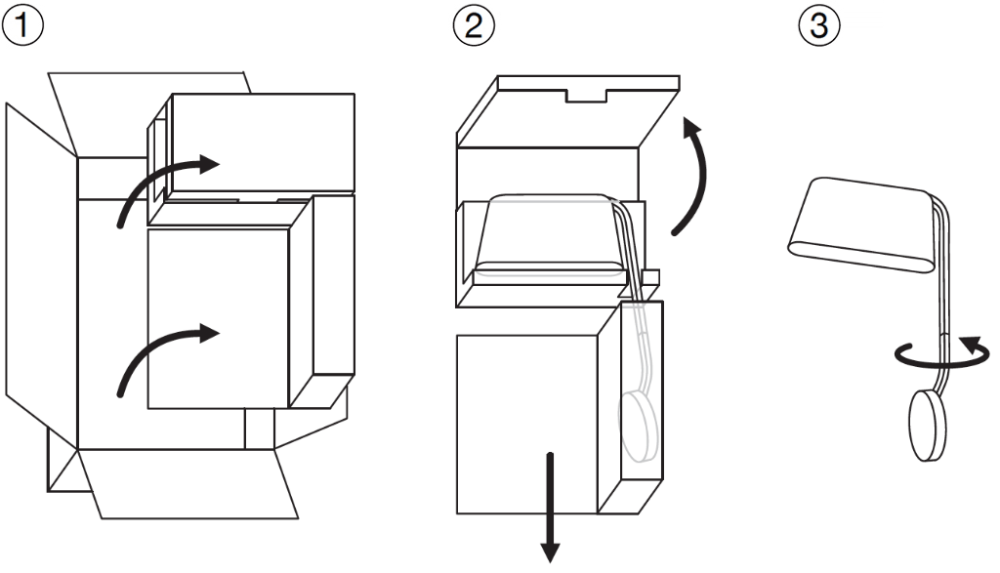 1

2

3