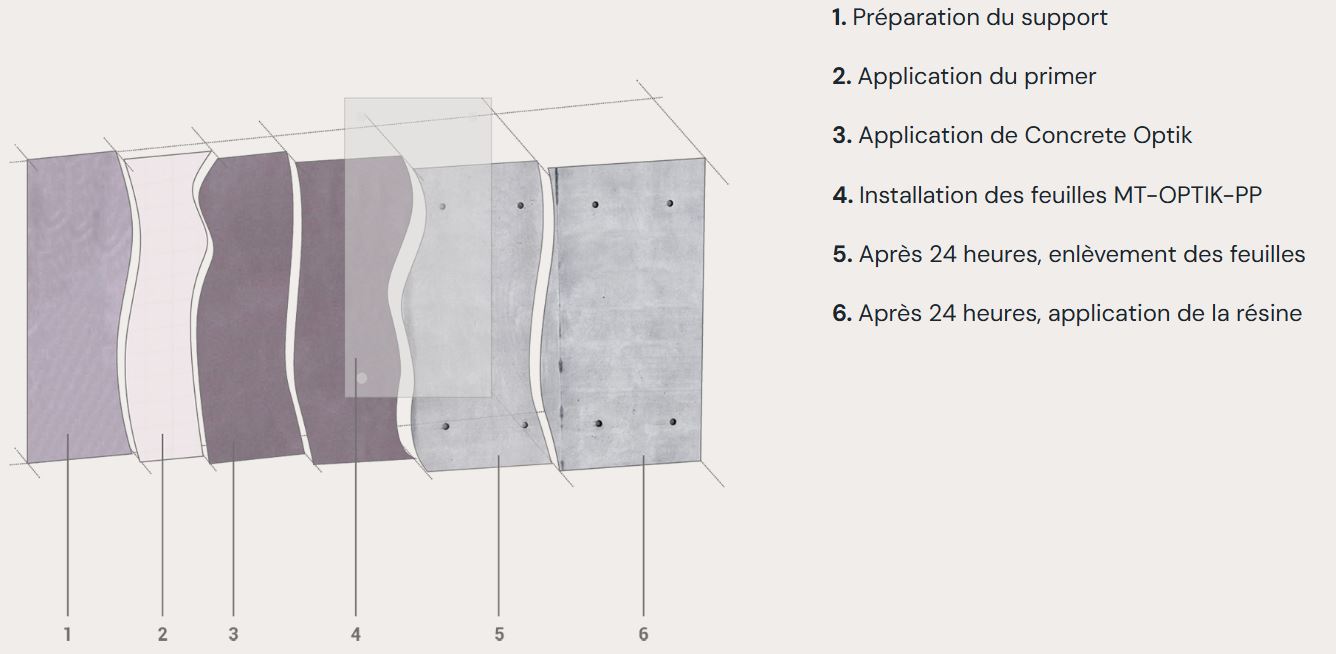 1 2 3 4 5 6

1. Préparation du support

2. Application du primer

3. Application de Concrete Optik

4. Installation des feuilles MT-OPTIK-PP

5. Après 24 heures, enlèvement des feuilles

6. Après 24 heures, application de la résine