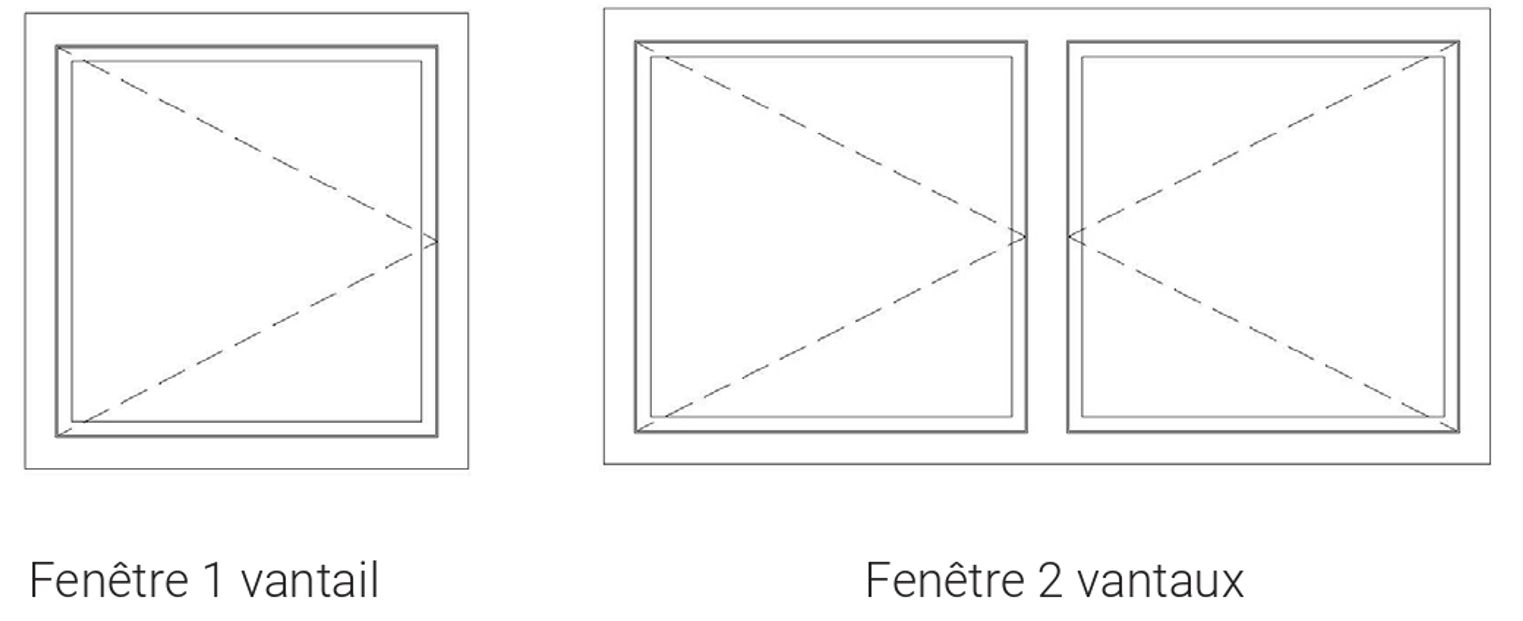 Fenêtre 1 vantail

Fenêtre 2 vantaux